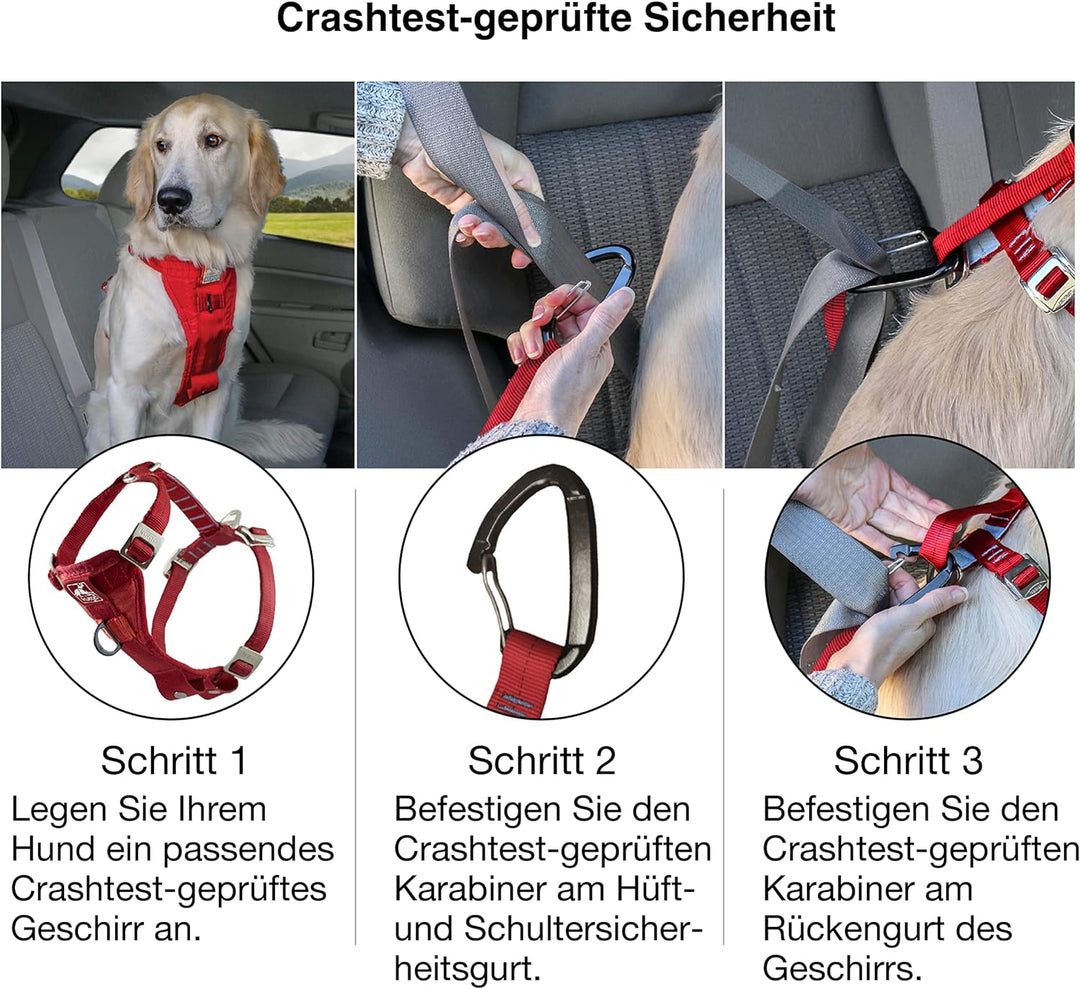 Crashtest-geprüfte Sicherheit

Schritt 1
Legen Sie Ihrem Hund ein passendes Crashtest-geprüftes Geschirr an.

Schritt 2
Befestigen Sie den Crashtest-geprüften Karabiner am Hüft- und Schultersicherheitsgurt.

Schritt 3
Befestigen Sie den Crashtest-geprüften Karabiner am Rückengurt des Geschirrs.