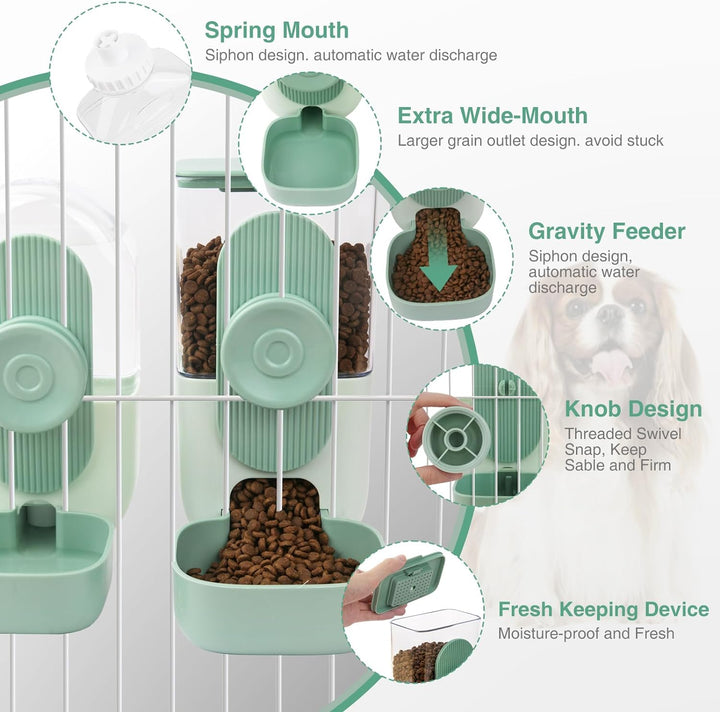 Spring Mouth
Siphon design. automatic water discharge

Extra Wide-Mouth
Larger grain outlet design. avoid stuck

Gravity Feeder
Siphon design, automatic water discharge

Knob Design
Threaded Swivel Snap, Keep Sable and Firm

Fresh Keeping Device
Moisture-proof and Fresh