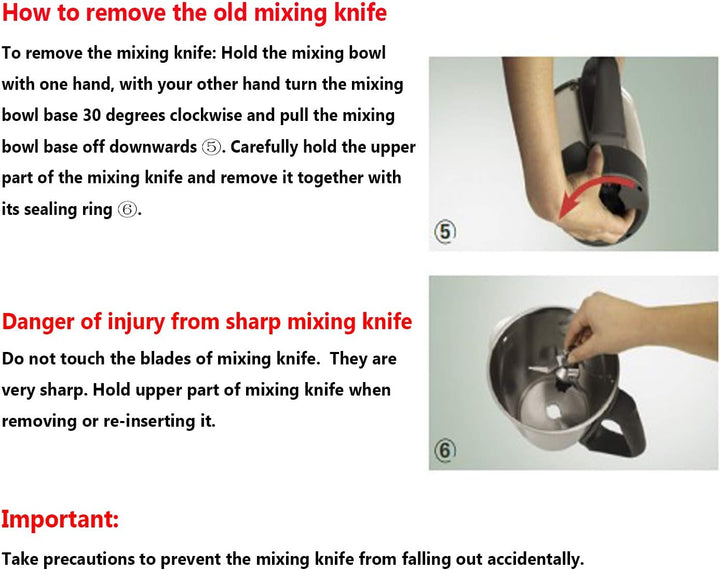 How to remove the old mixing knife

To remove the mixing knife: Hold the mixing bowl with one hand, with your other hand turn the mixing bowl base 30 degrees clockwise and pull the mixing bowl base off downwards ⑤. Carefully hold the upper part of the mixing knife and remove it together with its sealing ring ⑥.

⑤

Danger of injury from sharp mixing knife

Do not touch the blades of mixing knife. They are very sharp. Hold upper part of mixing knife when removing or re-inserting it.

⑥

Important:

Take precautions to prevent the mixing knife from falling out accidentally.