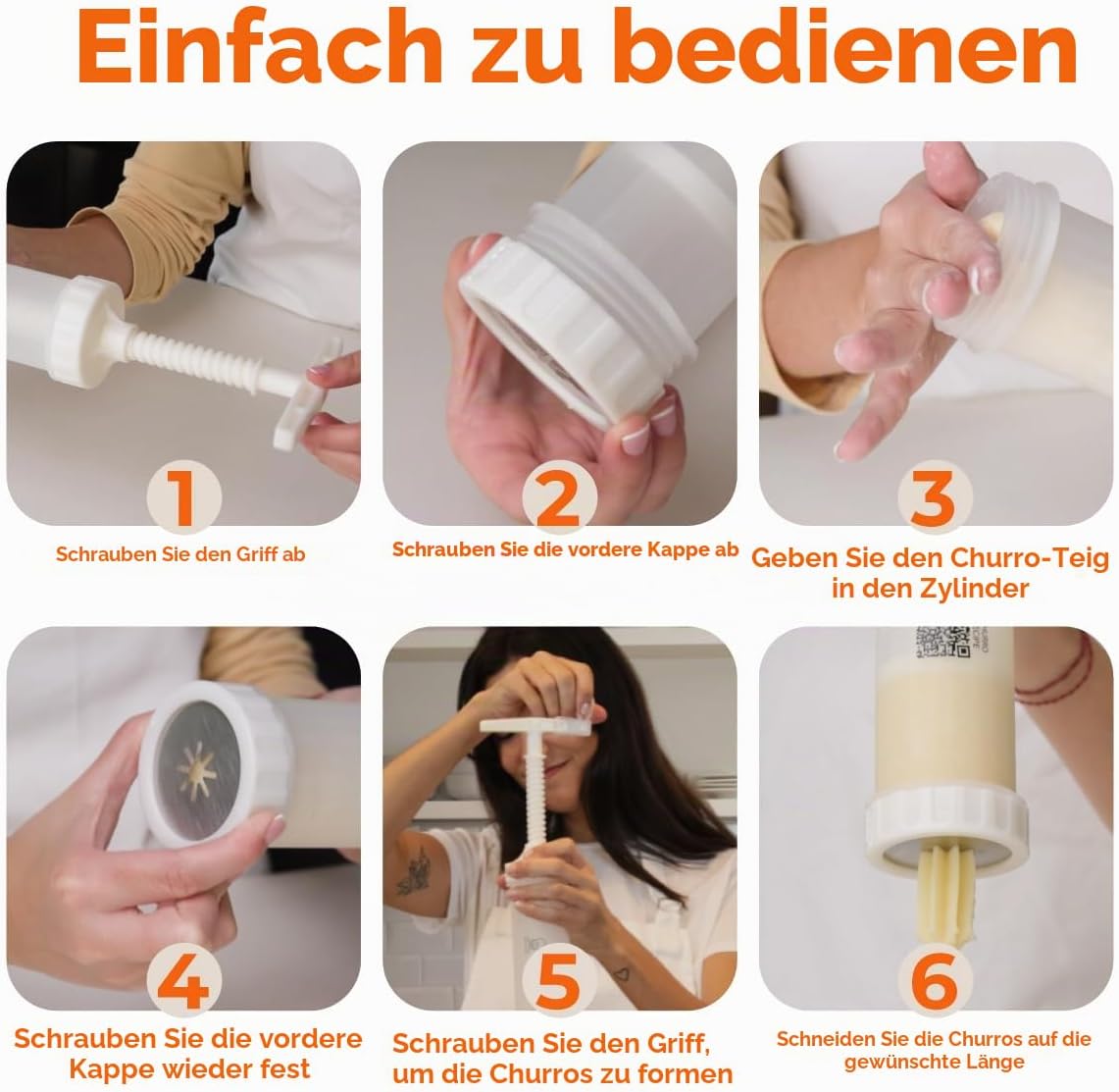 Einfach zu bedienen

1
Schrauben Sie den Griff ab

2
Schrauben Sie die vordere Kappe ab

3
Geben Sie den Churro-Teig in den Zylinder

4
Schrauben Sie die vordere Kappe wieder fest

5
Schrauben Sie den Griff, um die Churros zu formen

6
Schneiden Sie die Churros auf die gewünschte Länge