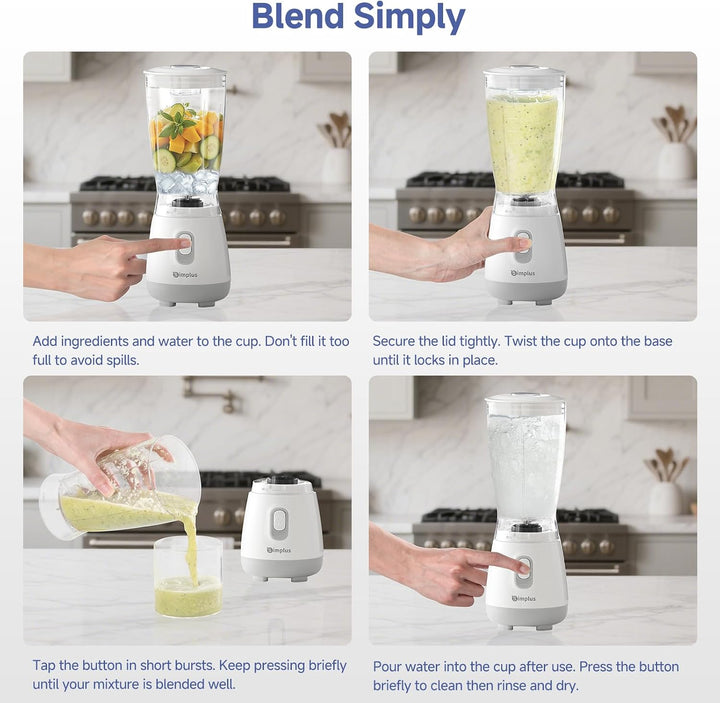 Blend Simply

Simplus

Add ingredients and water to the cup. Don't fill it too full to avoid spills.

Simplus

Secure the lid tightly. Twist the cup onto the base until it locks in place.

Simplus

Tap the button in short bursts. Keep pressing briefly until your mixture is blended well.

Simplus

Pour water into the cup after use. Press the button briefly to clean then rinse and dry.