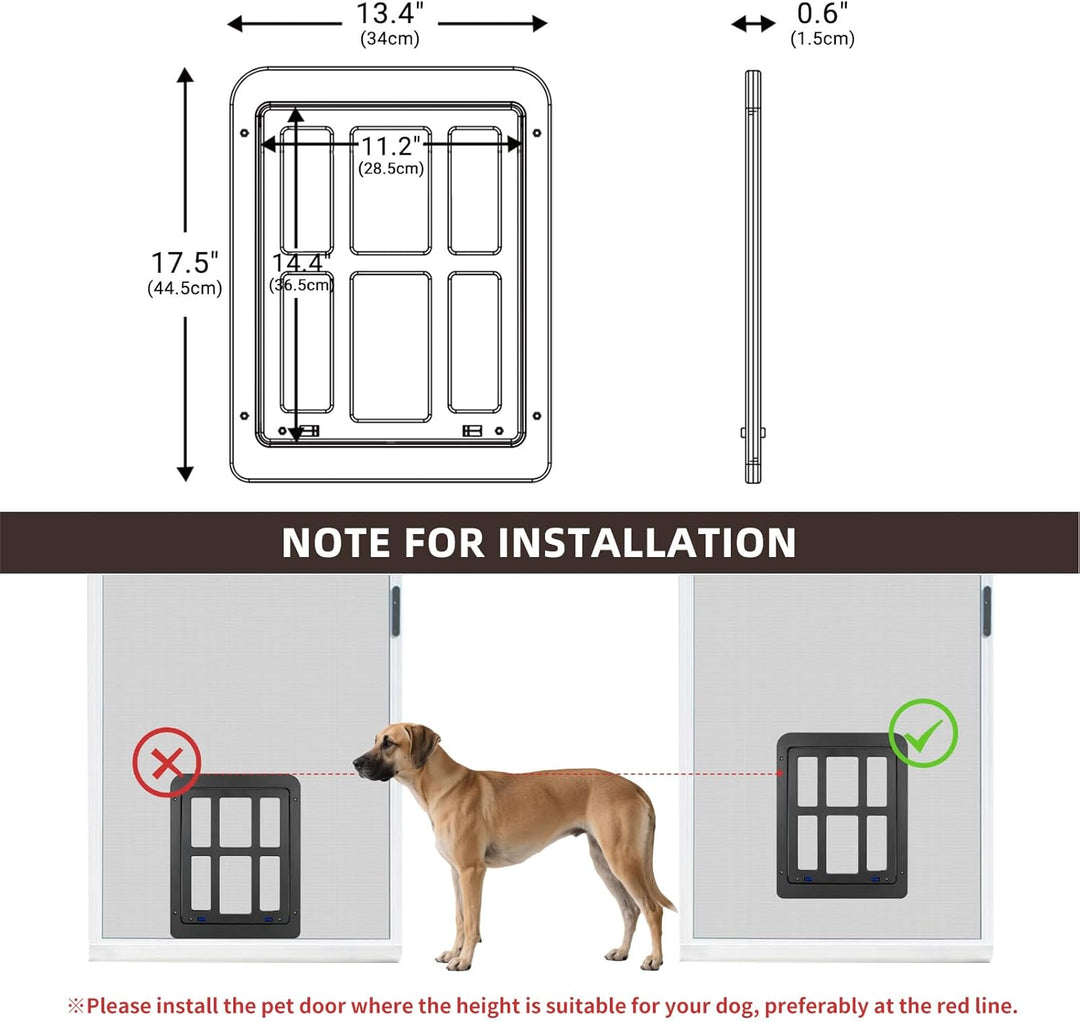 13.4"
(34cm)

0.6"
(1.5cm)

11.2"
(28.5cm)

17.5"
(44.5cm)

14.4"
(36.5cm)

NOTE FOR INSTALLATION

※Please install the pet door where the height is suitable for your dog, preferably at the red line.