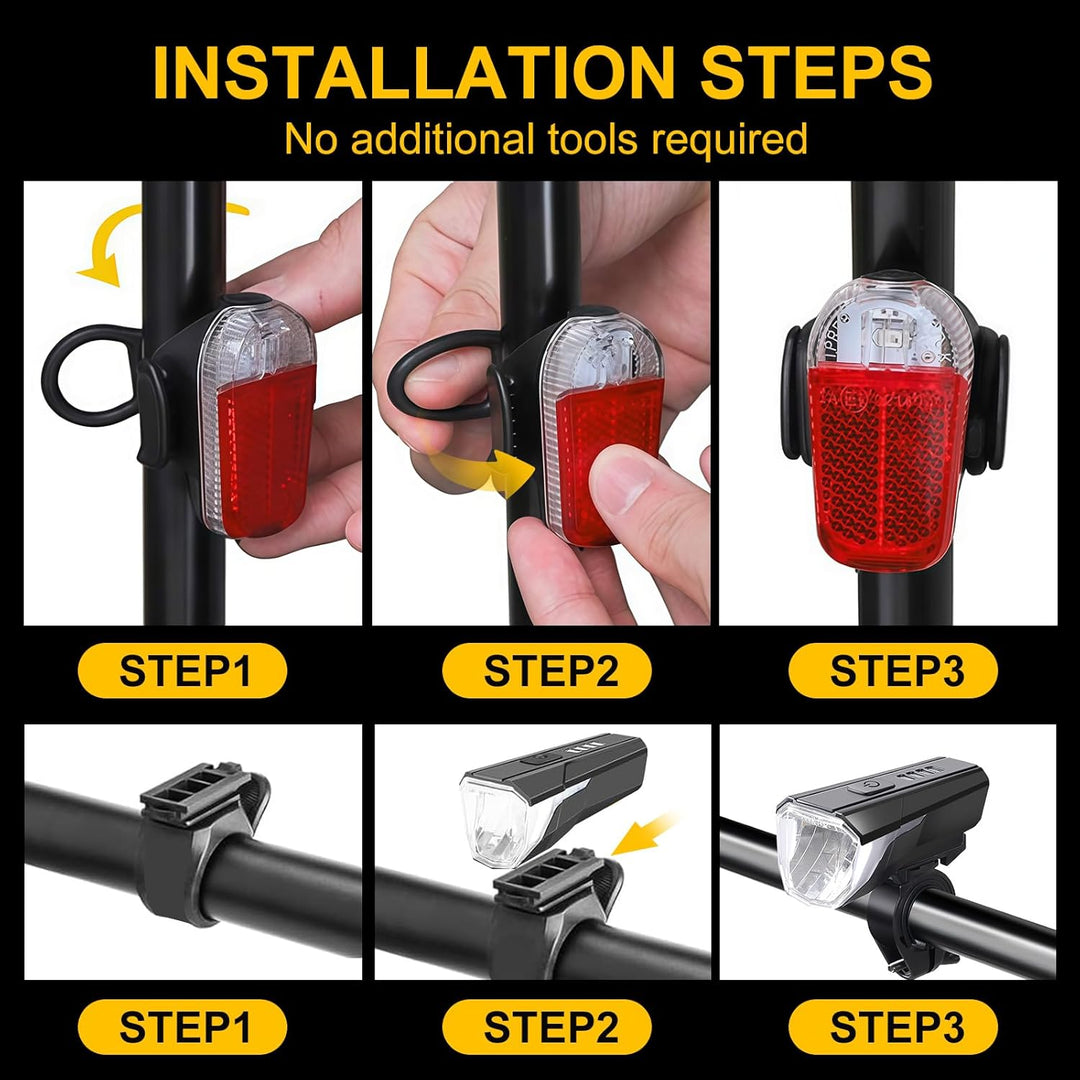 INSTALLATION STEPS
No additional tools required

STEP1

STEP2

STEP3

STEP1

STEP2

STEP3