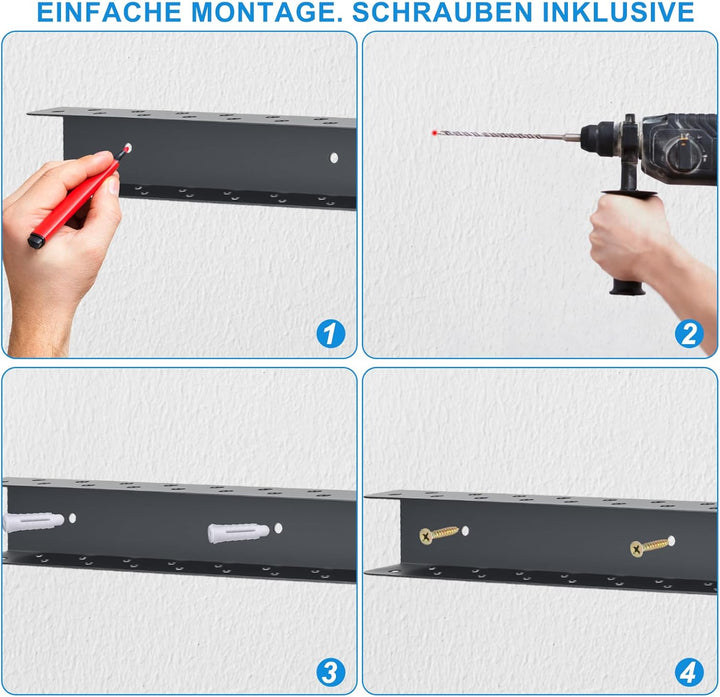 EINFACHE MONTAGE. SCHRAUBEN INKLUSIVE

1

2

3

4