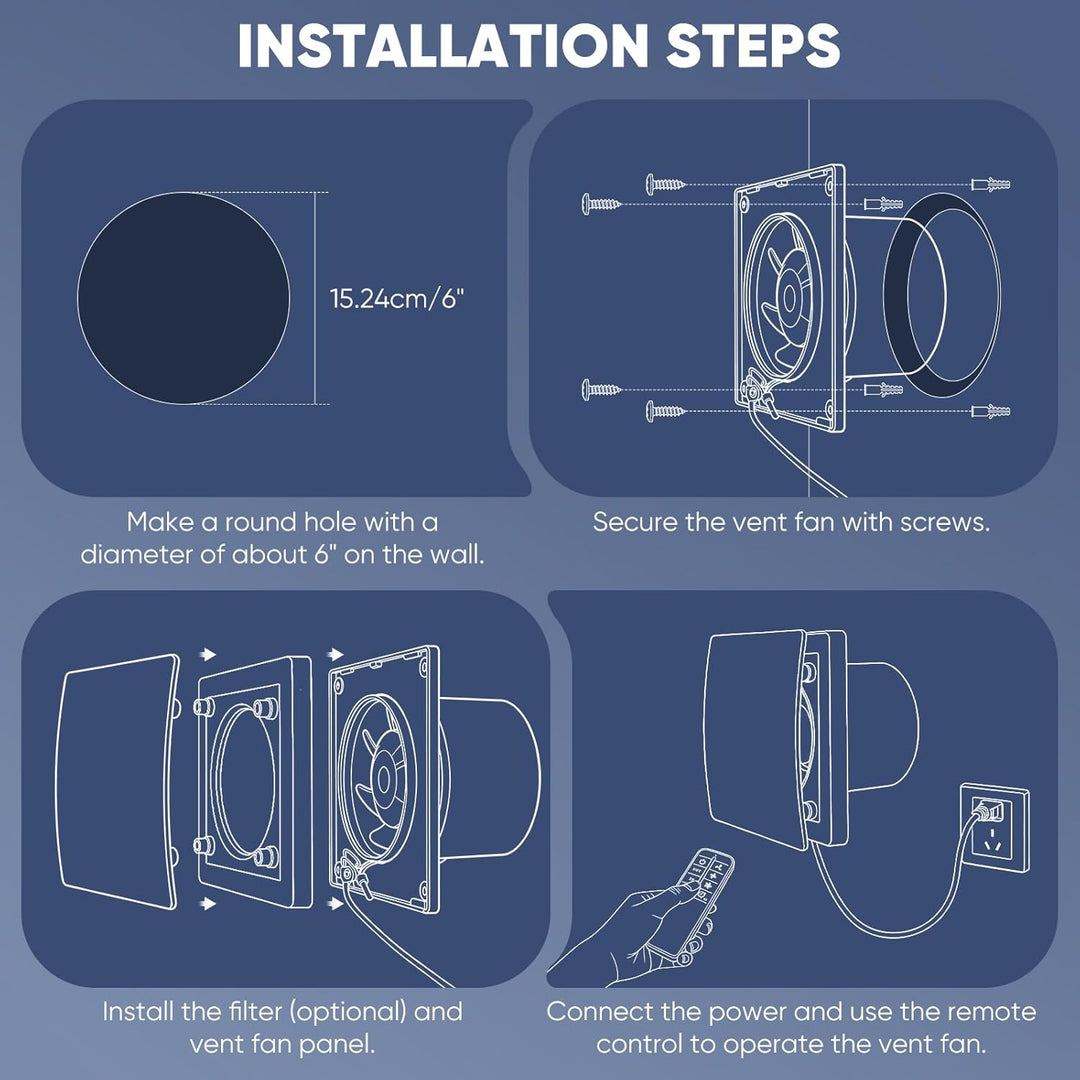 INSTALLATION STEPS

15.24cm/6"

Make a round hole with a diameter of about 6" on the wall.

Secure the vent fan with screws.

Install the filter (optional) and vent fan panel.

Connect the power and use the remote control to operate the vent fan.