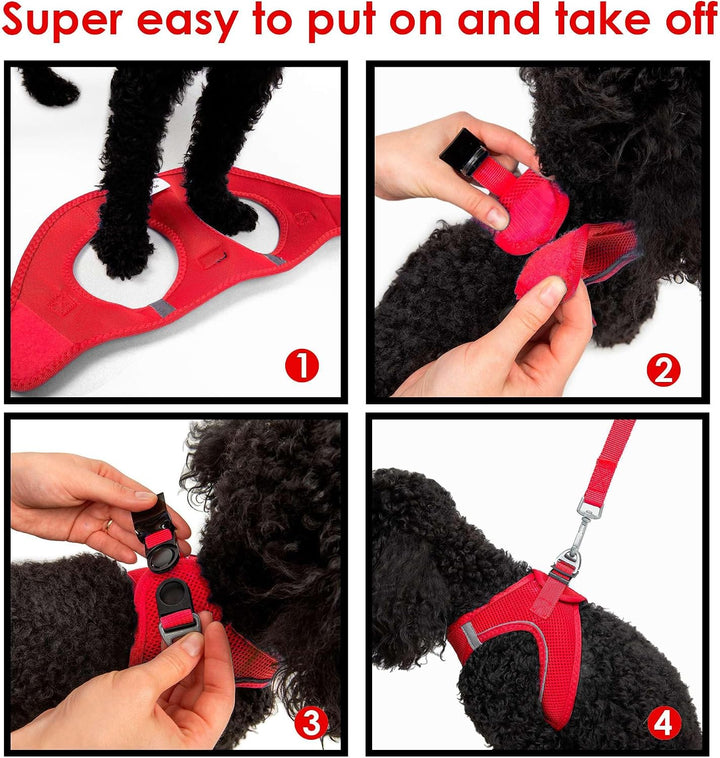 Super easy to put on and take off

1

2

3

4