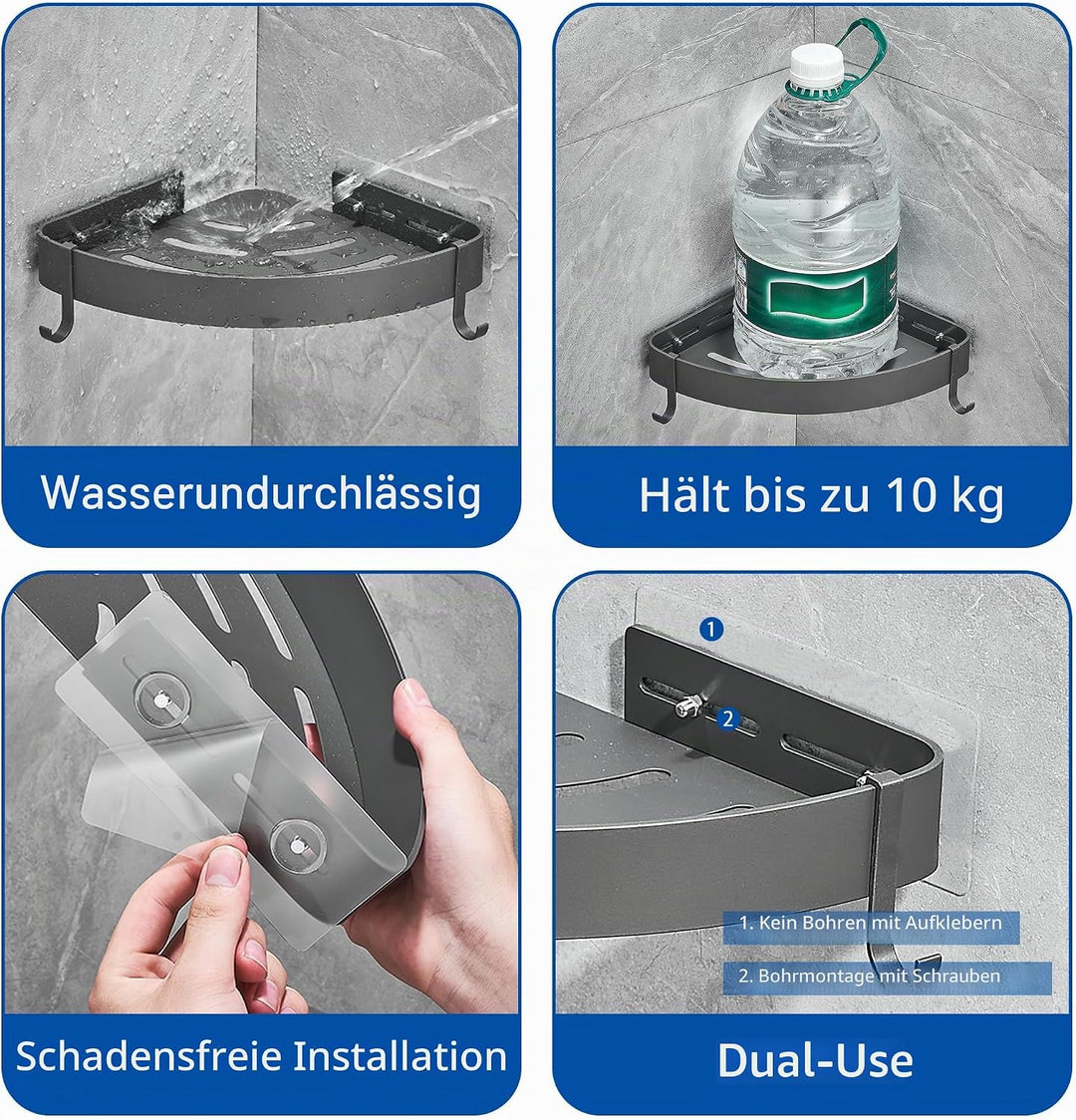 Wasserundurchlässig

Hält bis zu 10 kg

Schadensfreie Installation

1

2

1. Kein Bohren mit Aufklebern

2. Bohrmontage mit Schrauben

Dual-Use