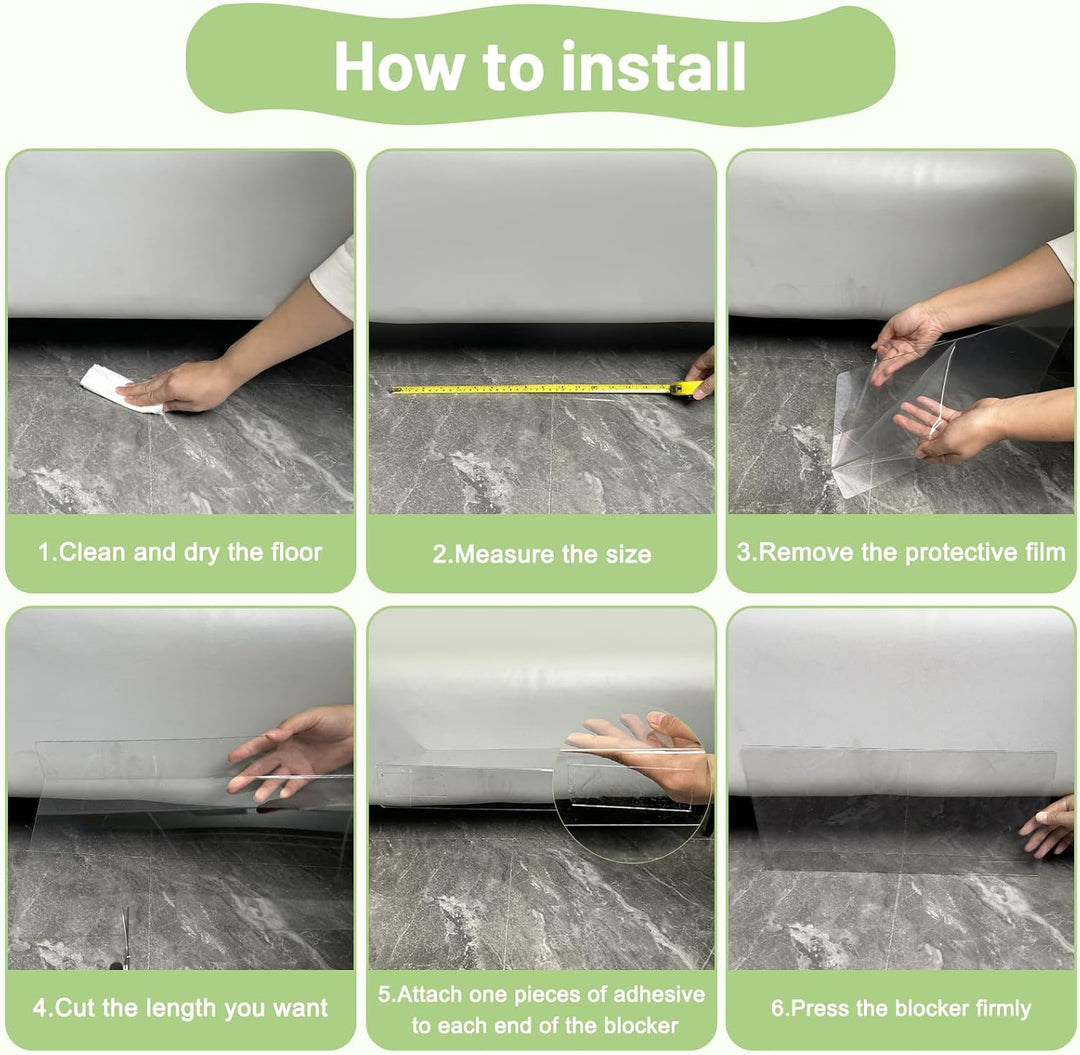 How to install

1.Clean and dry the floor

2.Measure the size

3.Remove the protective film

4.Cut the length you want

5.Attach one pieces of adhesive to each end of the blocker

6.Press the blocker firmly