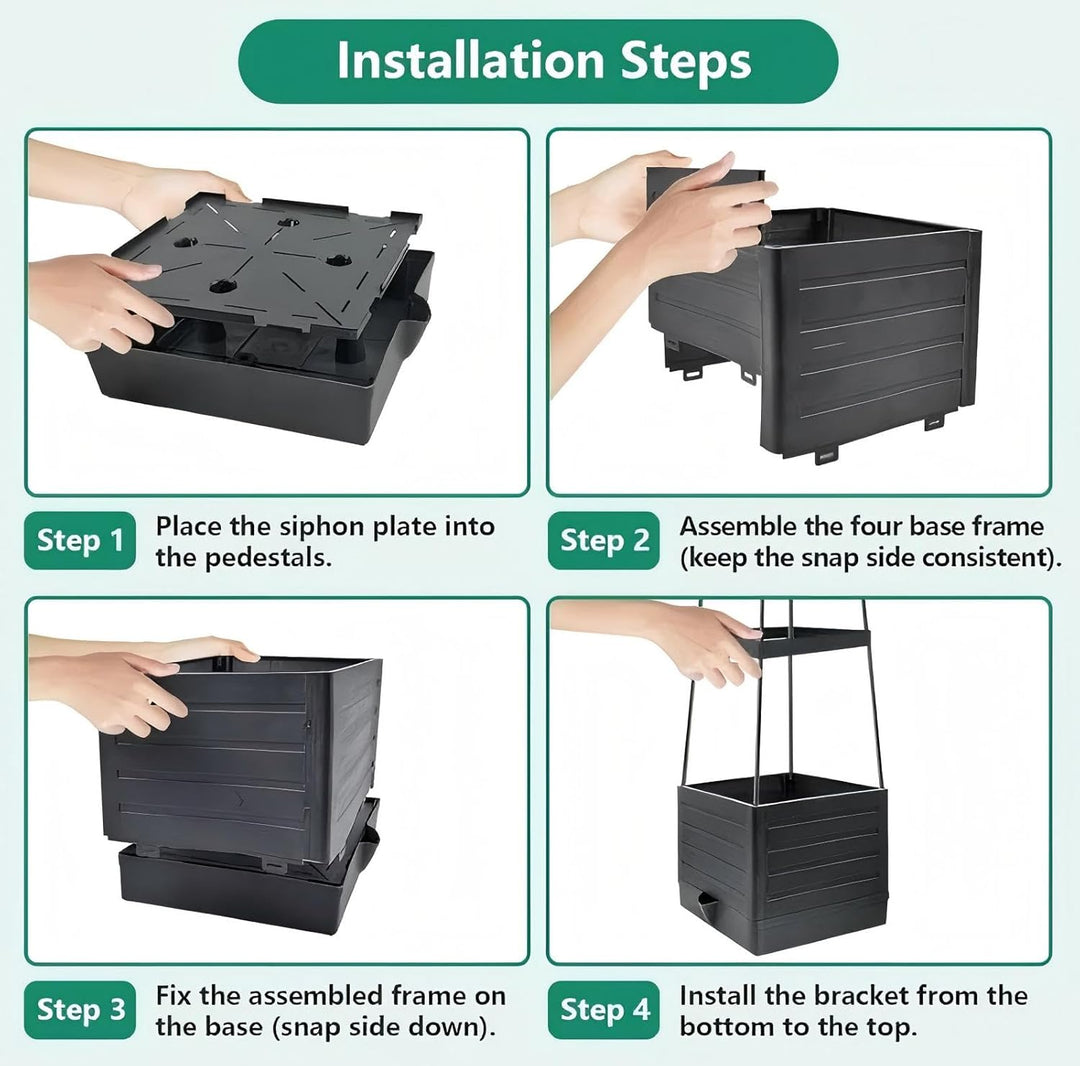 Installation Steps

Step 1 Place the siphon plate into the pedestals.

Step 2 Assemble the four base frame (keep the snap side consistent).

Step 3 Fix the assembled frame on the base (snap side down).

Step 4 Install the bracket from the bottom to the top.