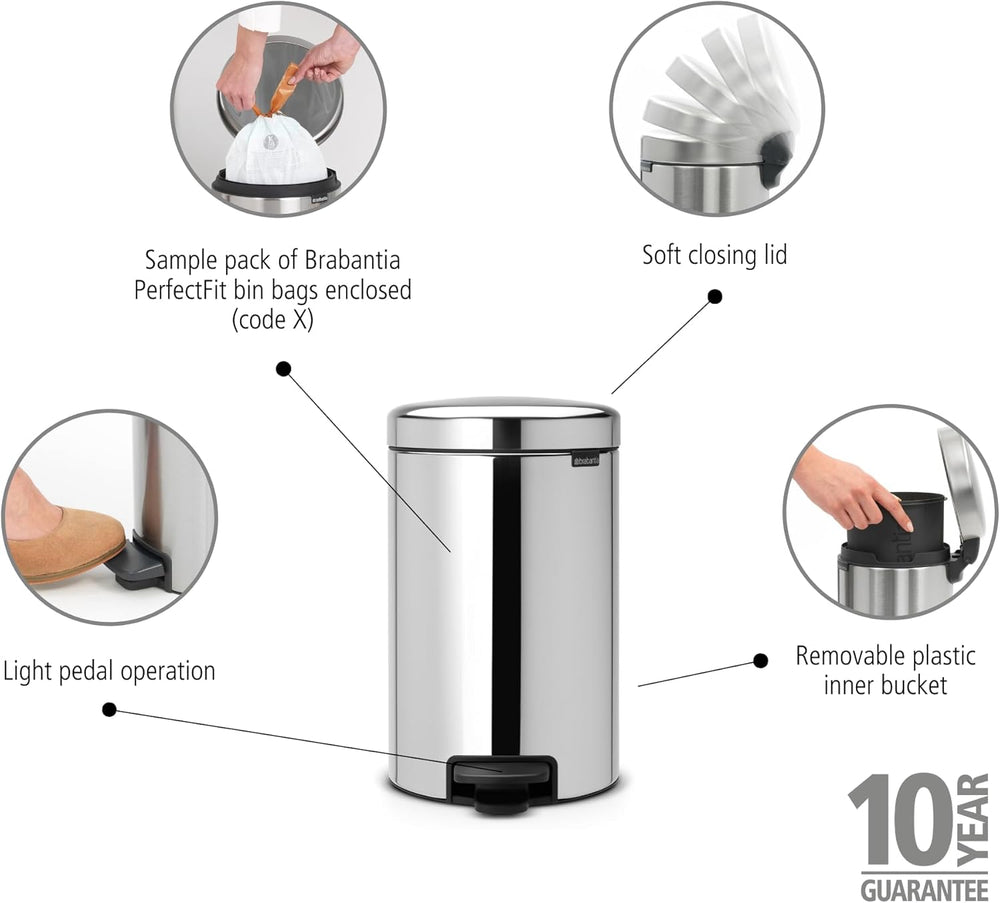 Sample pack of Brabantia PerfectFit bin bags enclosed (code X)

Soft closing lid

brabantia

Light pedal operation

Removable plastic inner bucket

10 YEAR GUARANTEE