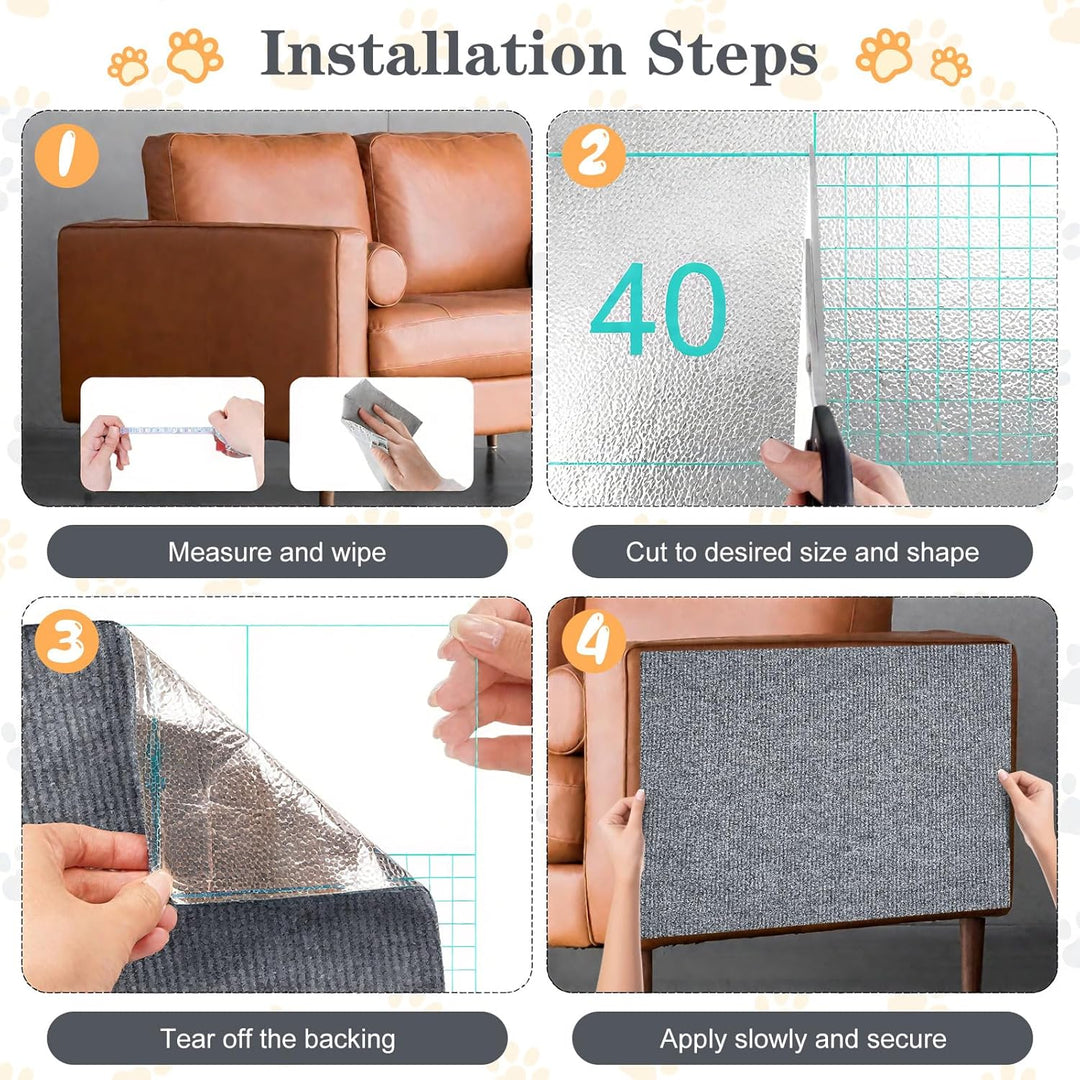 Installation Steps

1

Measure and wipe

2

40

Cut to desired size and shape

3

Tear off the backing

4

Apply slowly and secure