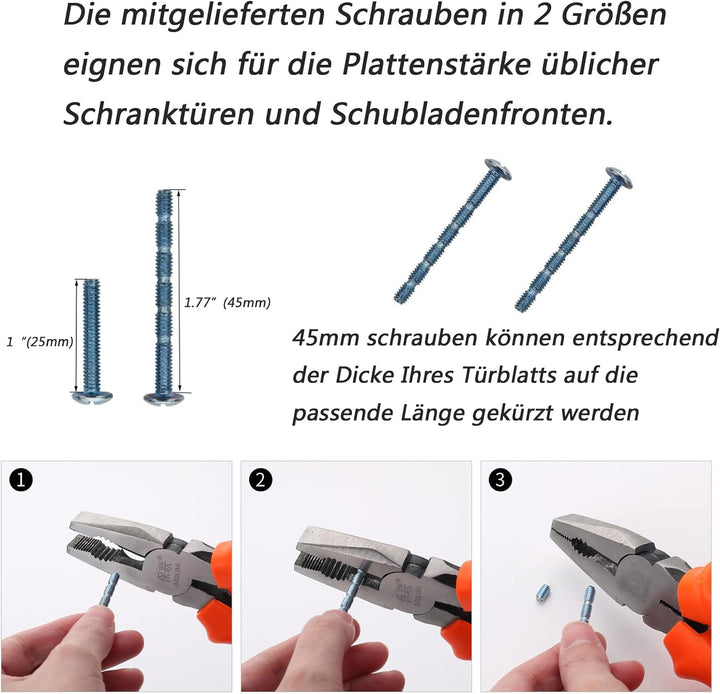 Die mitgelieferten Schrauben in 2 Größen eignen sich für die Plattenstärke üblicher Schranktüren und Schubladenfronten.

1 "(25mm)

1.77" (45mm)

45mm schrauben können entsprechend der Dicke Ihres Türblatts auf die passende Länge gekürzt werden

1

2

3