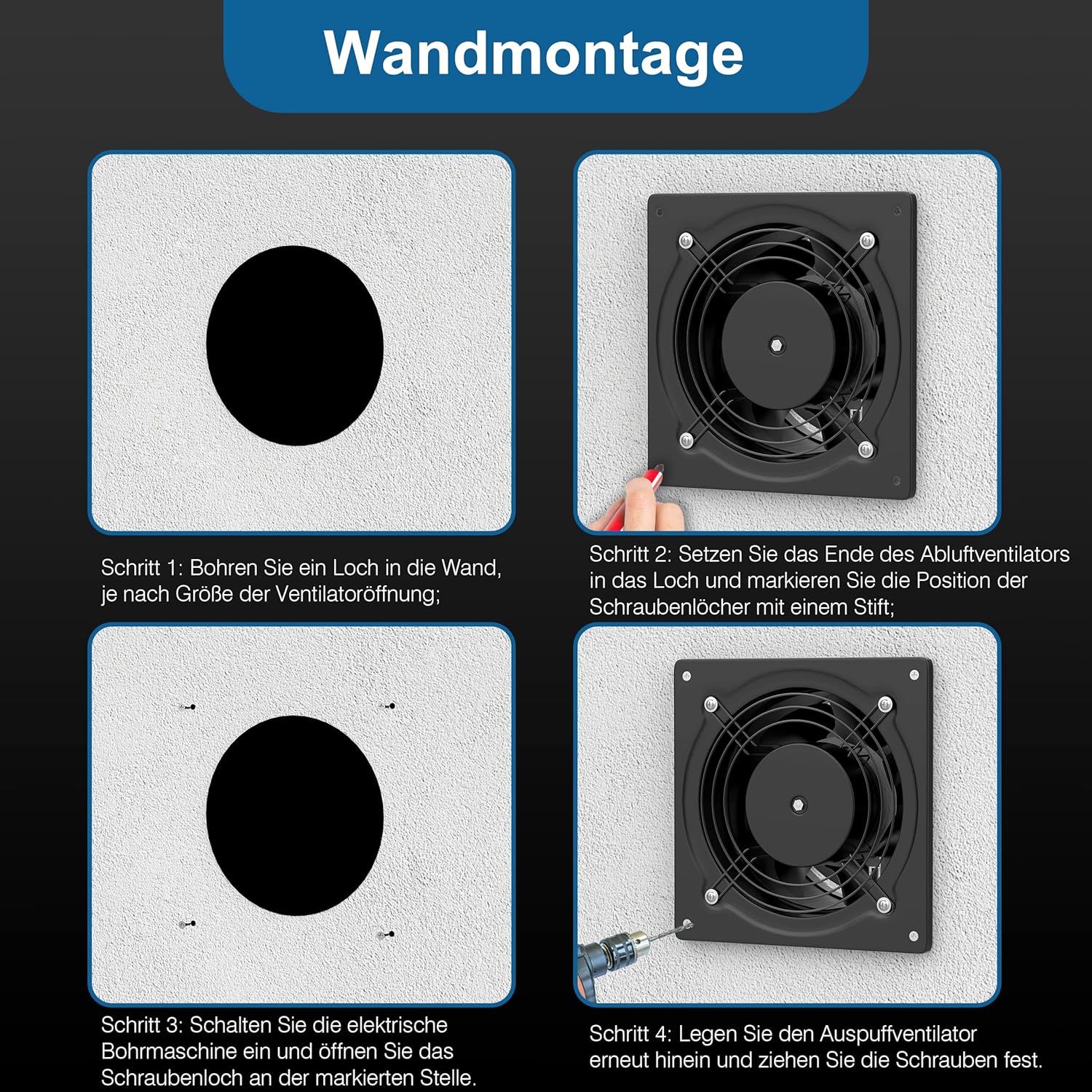 Wandmontage

Schritt 1: Bohren Sie ein Loch in die Wand, je nach Größe der Ventilatoröffnung;

Schritt 2: Setzen Sie das Ende des Abluftventilators in das Loch und markieren Sie die Position der Schraubenlöcher mit einem Stift;

Schritt 3: Schalten Sie die elektrische Bohrmaschine ein und öffnen Sie das Schraubenloch an der markierten Stelle.

Schritt 4: Legen Sie den Auspuffventilator erneut hinein und ziehen Sie die Schrauben fest.