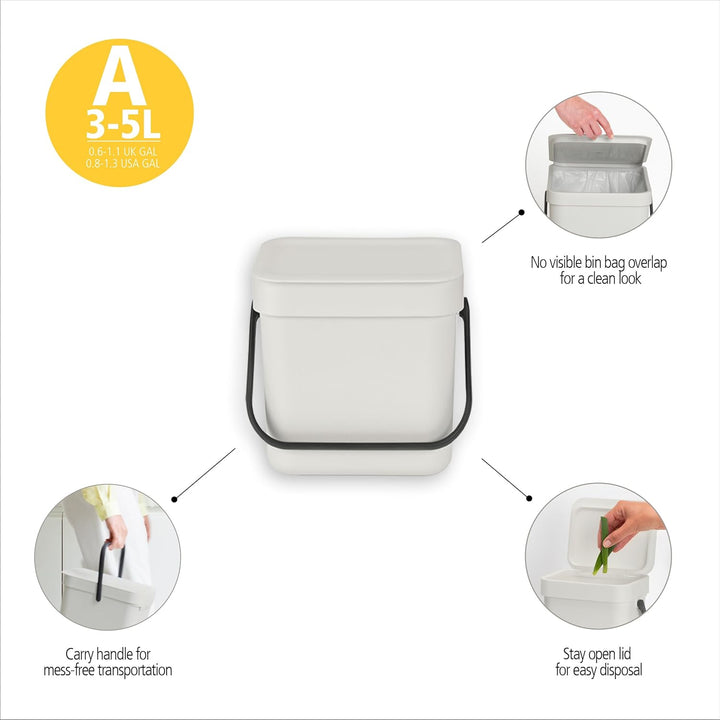 A
3-5L
0.6-1.1 UK GAL
0.8-1.3 USA GAL

No visible bin bag overlap for a clean look

Carry handle for mess-free transportation

Stay open lid for easy disposal