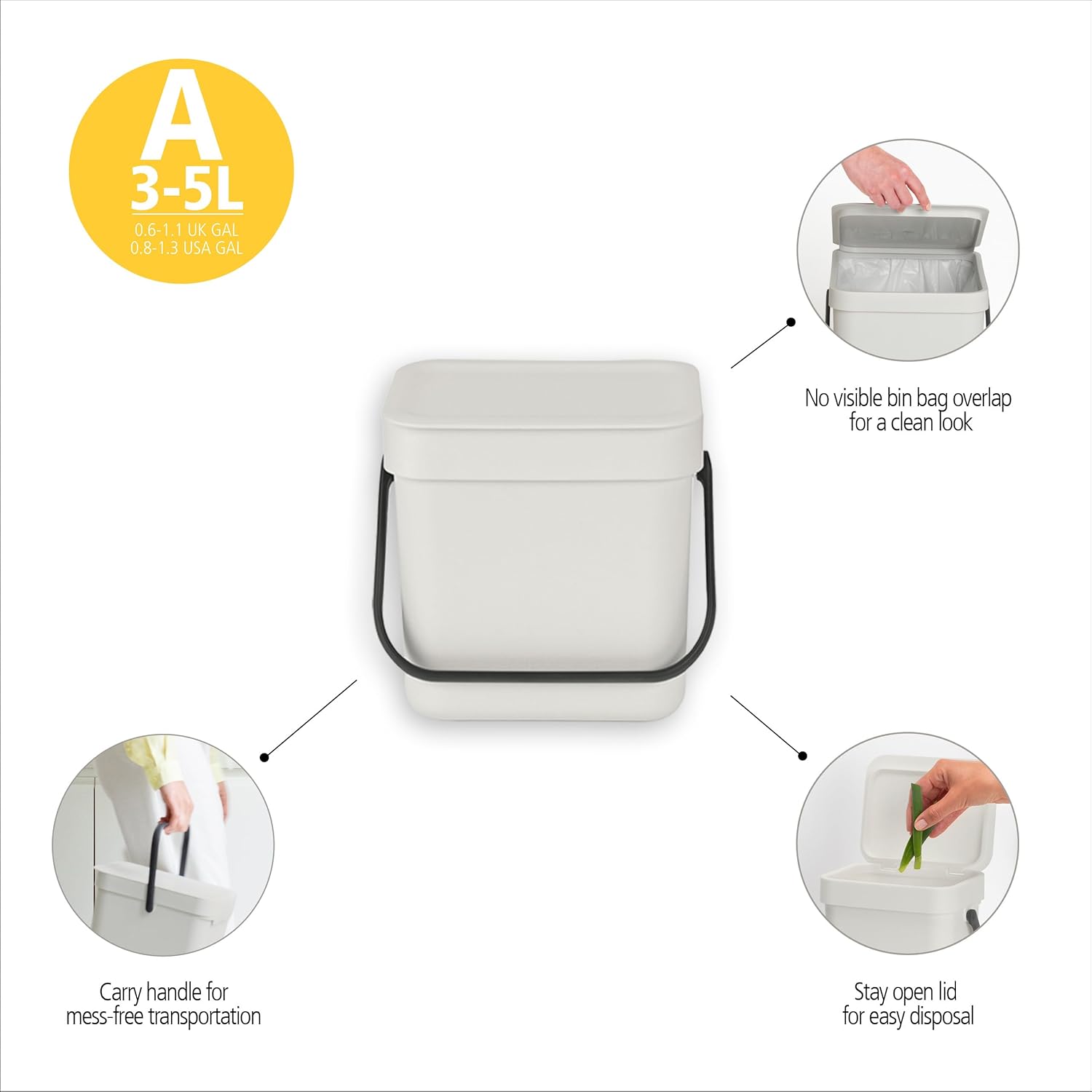 A
3-5L
0.6-1.1 UK GAL
0.8-1.3 USA GAL

No visible bin bag overlap for a clean look

Carry handle for mess-free transportation

Stay open lid for easy disposal