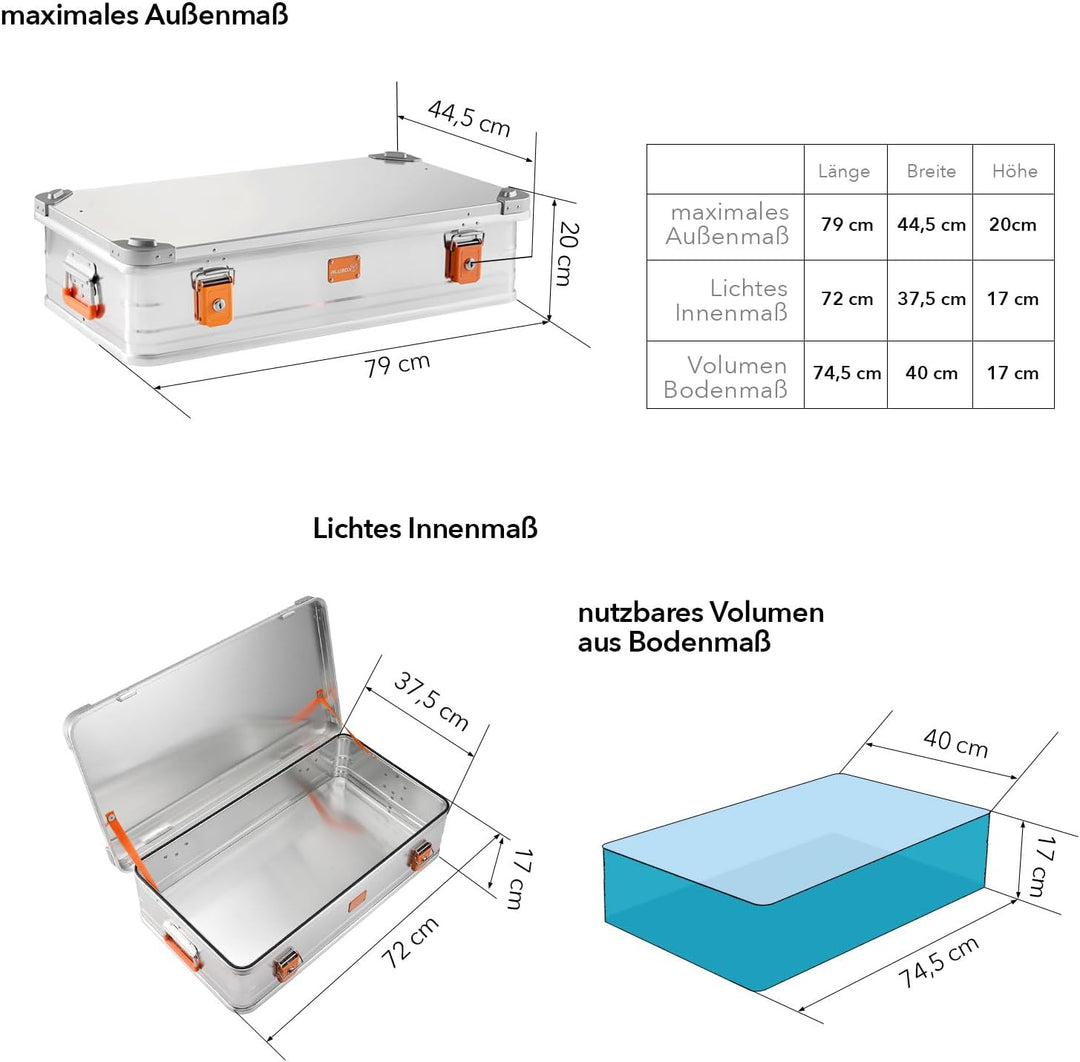 maximales Außenmaß

44,5 cm

20 cm

79 cm

| | Länge | Breite | Höhe |
|---|---|---|---|
| maximales Außenmaß | 79 cm | 44,5 cm | 20cm |
| Lichtes Innenmaß | 72 cm | 37,5 cm | 17 cm |
| Volumen Bodenmaß | 74,5 cm | 40 cm | 17 cm |

Lichtes Innenmaß

37,5 cm

17 cm

72 cm

nutzbares Volumen aus Bodenmaß

40 cm

17 cm

74,5 cm