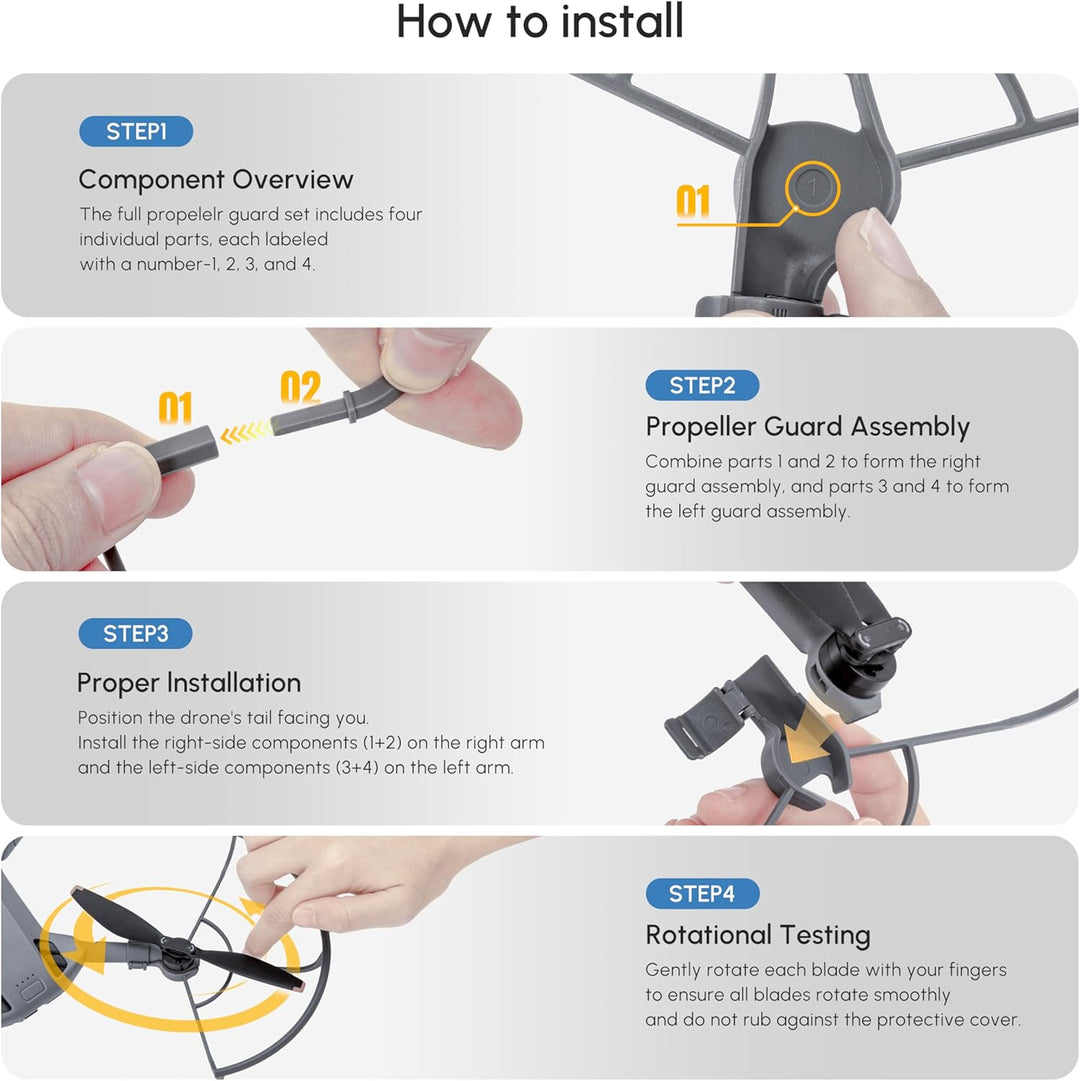 How to install

STEP1

Component Overview

The full propelelr guard set includes four individual parts, each labeled with a number-1, 2, 3, and 4.

01

1

01

02

STEP2

Propeller Guard Assembly

Combine parts 1 and 2 to form the right guard assembly, and parts 3 and 4 to form the left guard assembly.

STEP3

Proper Installation

Position the drone's tail facing you.
Install the right-side components (1+2) on the right arm and the left-side components (3+4) on the left arm.

STEP4

Rotational Testing

Gently rotate each blade with your fingers to ensure all blades rotate smoothly and do not rub against the protective cover.