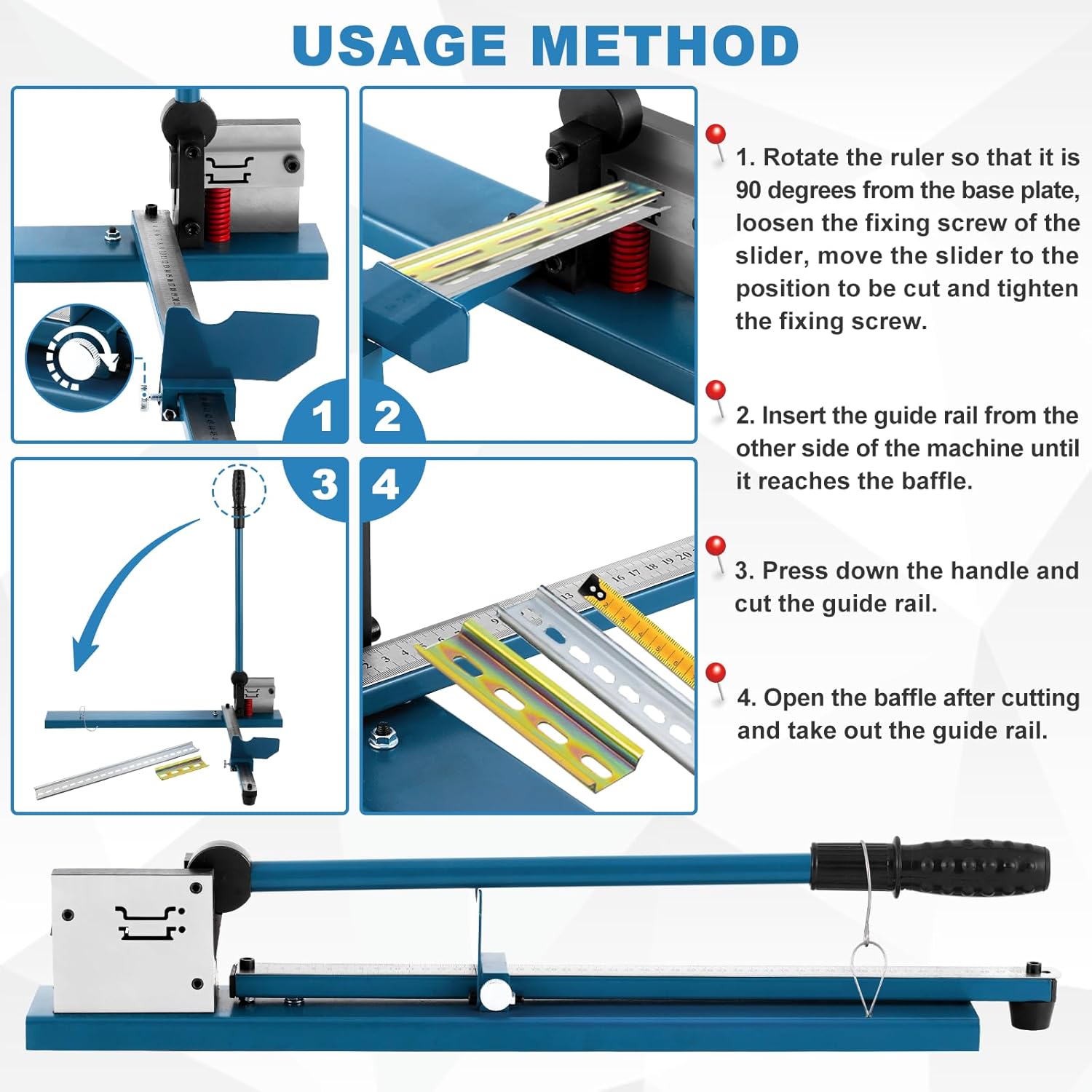 USAGE METHOD

1

2

3

4

1. Rotate the ruler so that it is 90 degrees from the base plate, loosen the fixing screw of the slider, move the slider to the position to be cut and tighten the fixing screw.

2. Insert the guide rail from the other side of the machine until it reaches the baffle.

3. Press down the handle and cut the guide rail.

4. Open the baffle after cutting and take out the guide rail.