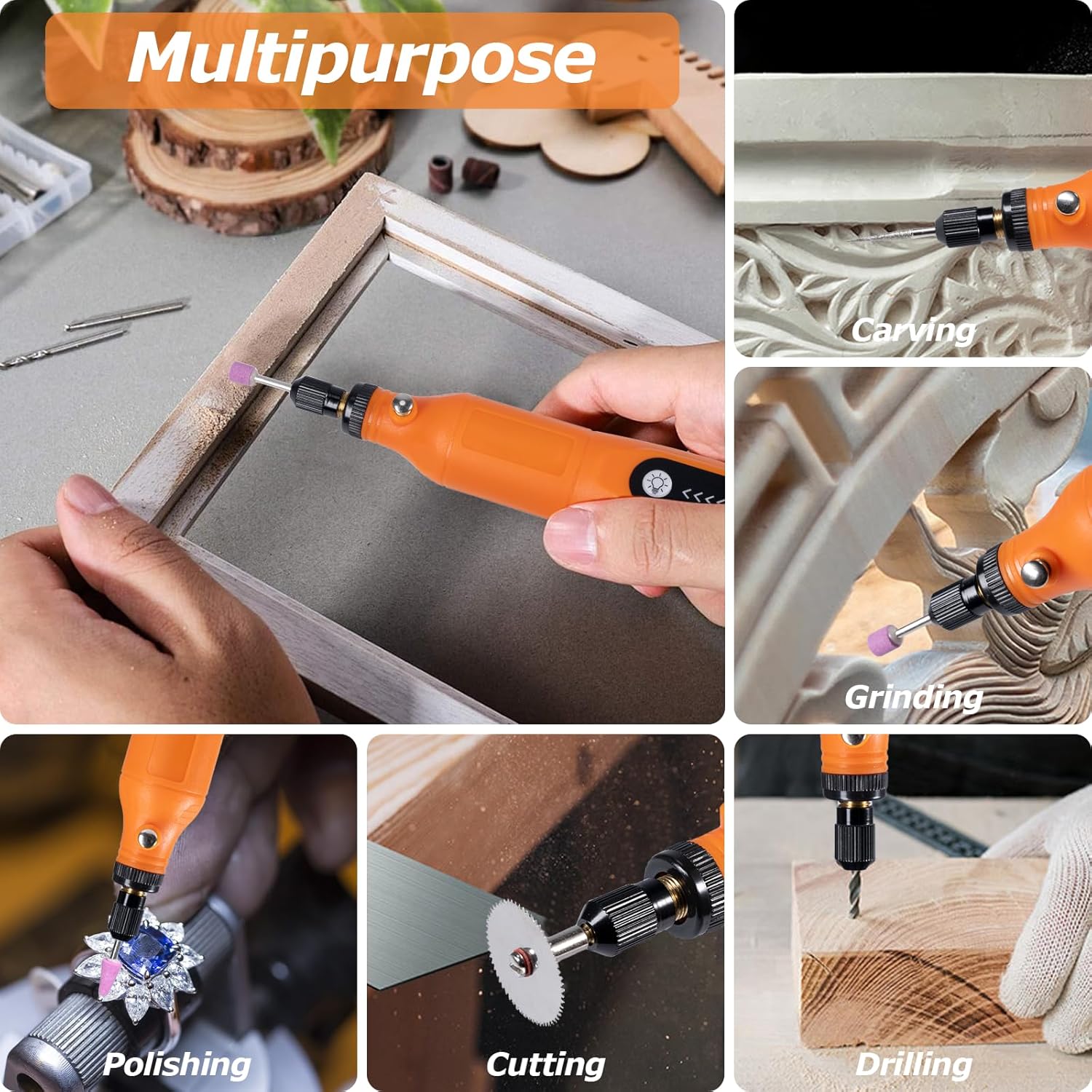 Multipurpose

Carving

Grinding

Polishing

Cutting

Drilling