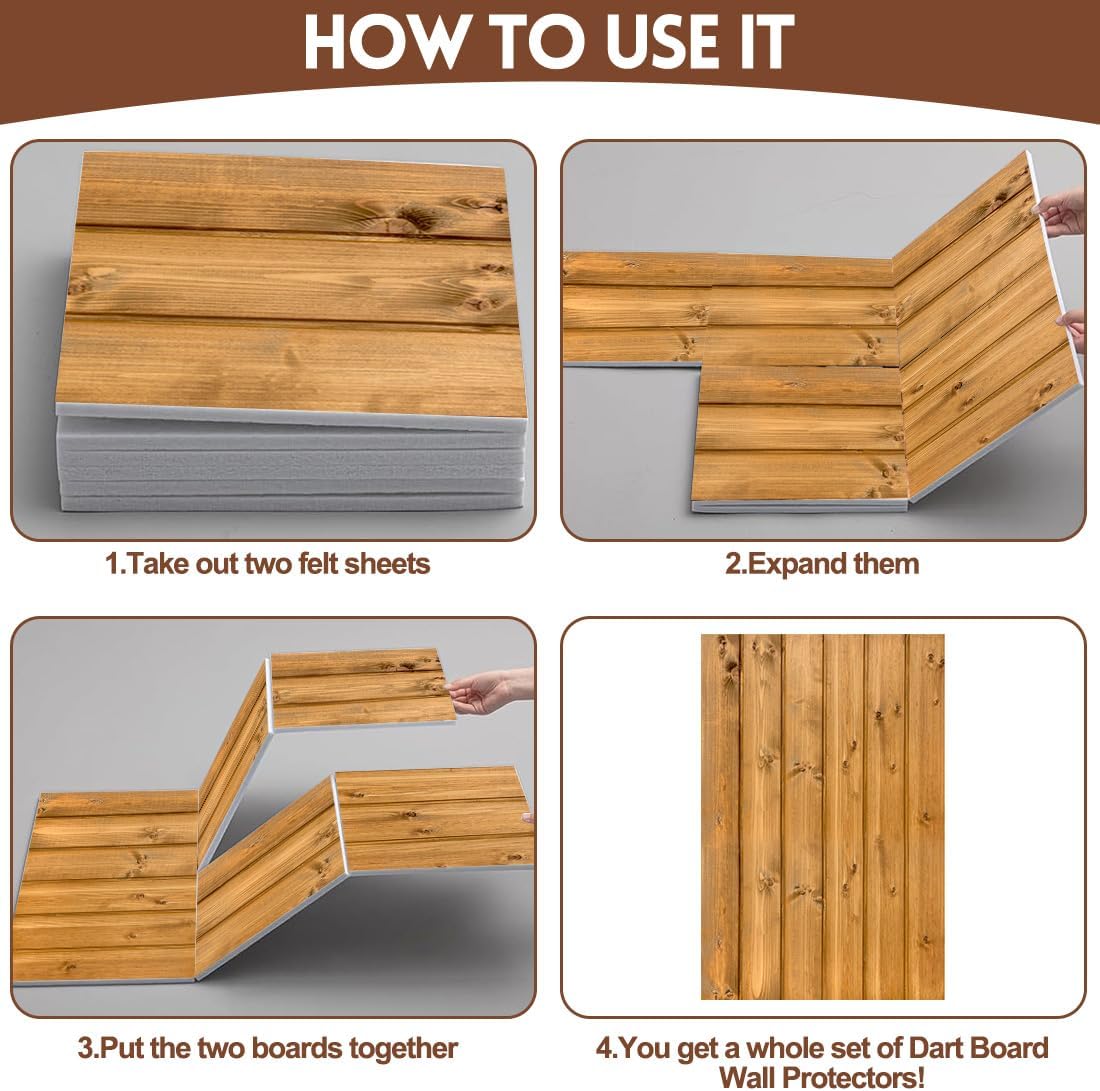 HOW TO USE IT

1.Take out two felt sheets

2.Expand them

3.Put the two boards together

4.You get a whole set of Dart Board Wall Protectors!