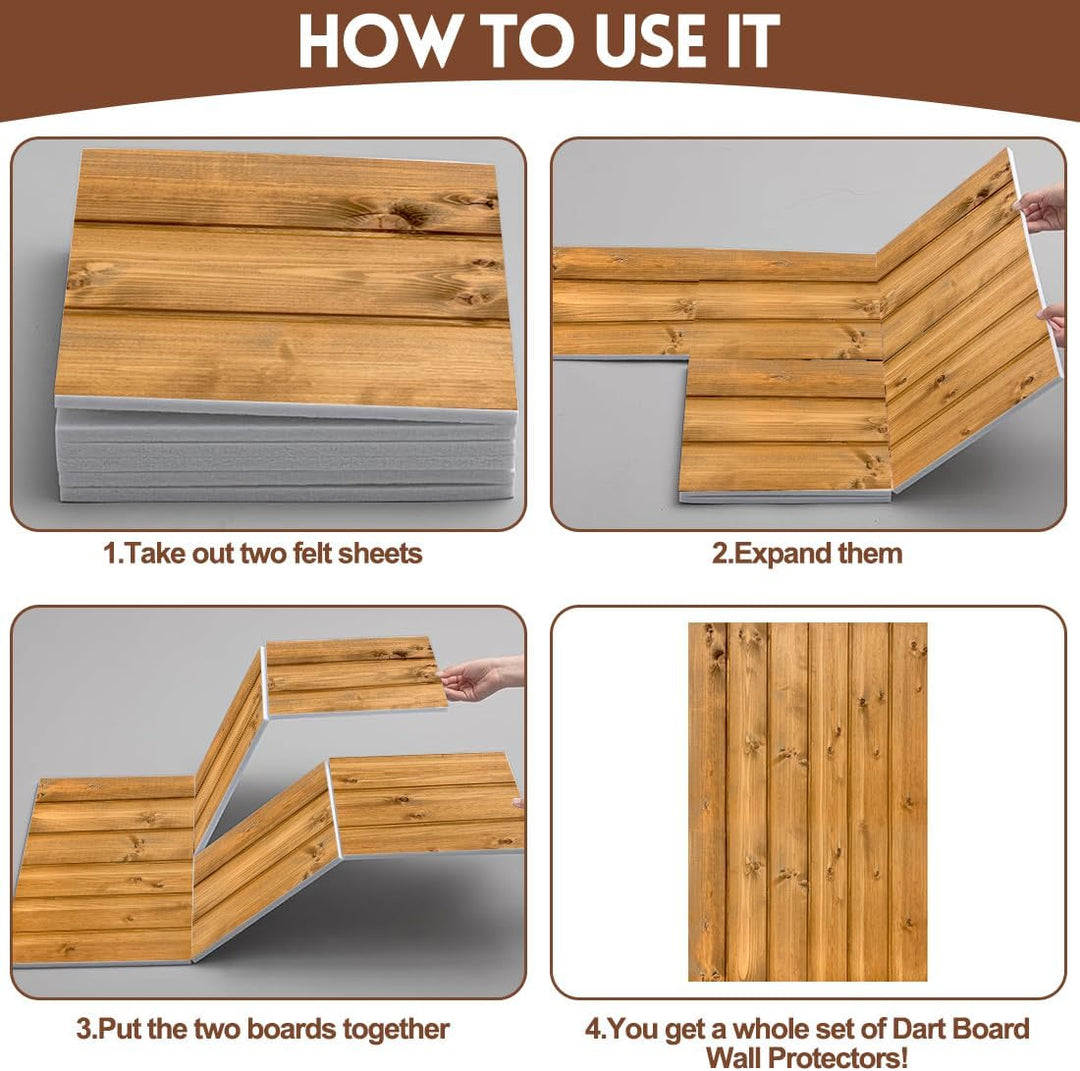 HOW TO USE IT

1.Take out two felt sheets

2.Expand them

3.Put the two boards together

4.You get a whole set of Dart Board Wall Protectors!