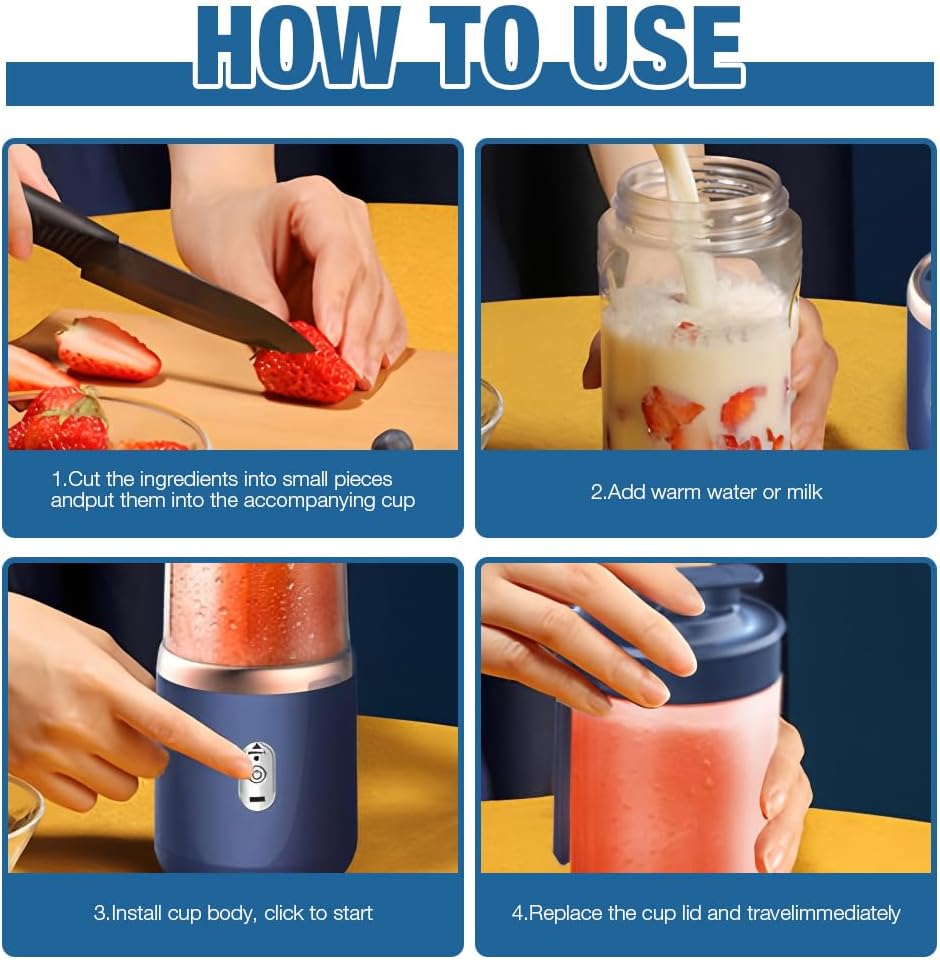 HOW TO USE

1.Cut the ingredients into small pieces andput them into the accompanying cup

2.Add warm water or milk

3.Install cup body, click to start

4.Replace the cup lid and travelimmediately