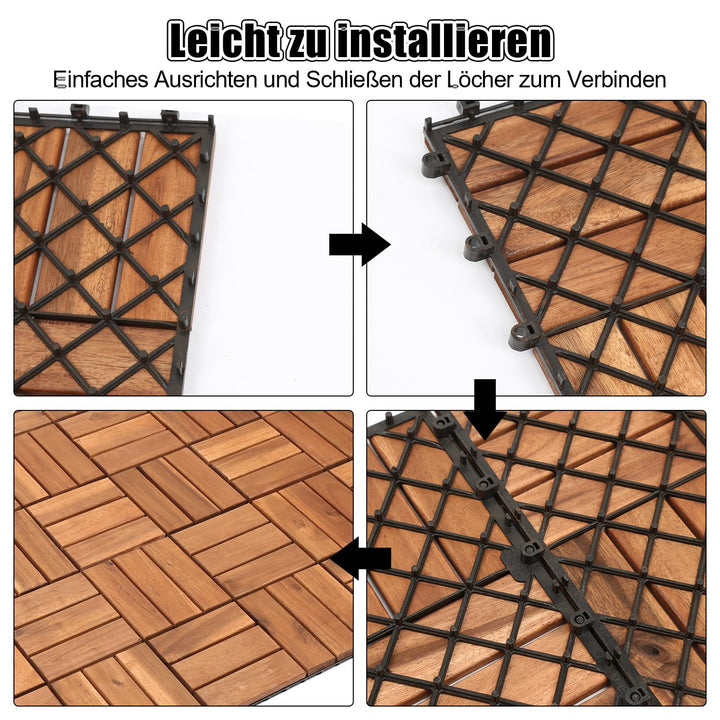 Leicht zu installieren

Einfaches Ausrichten und Schließen der Löcher zum Verbinden