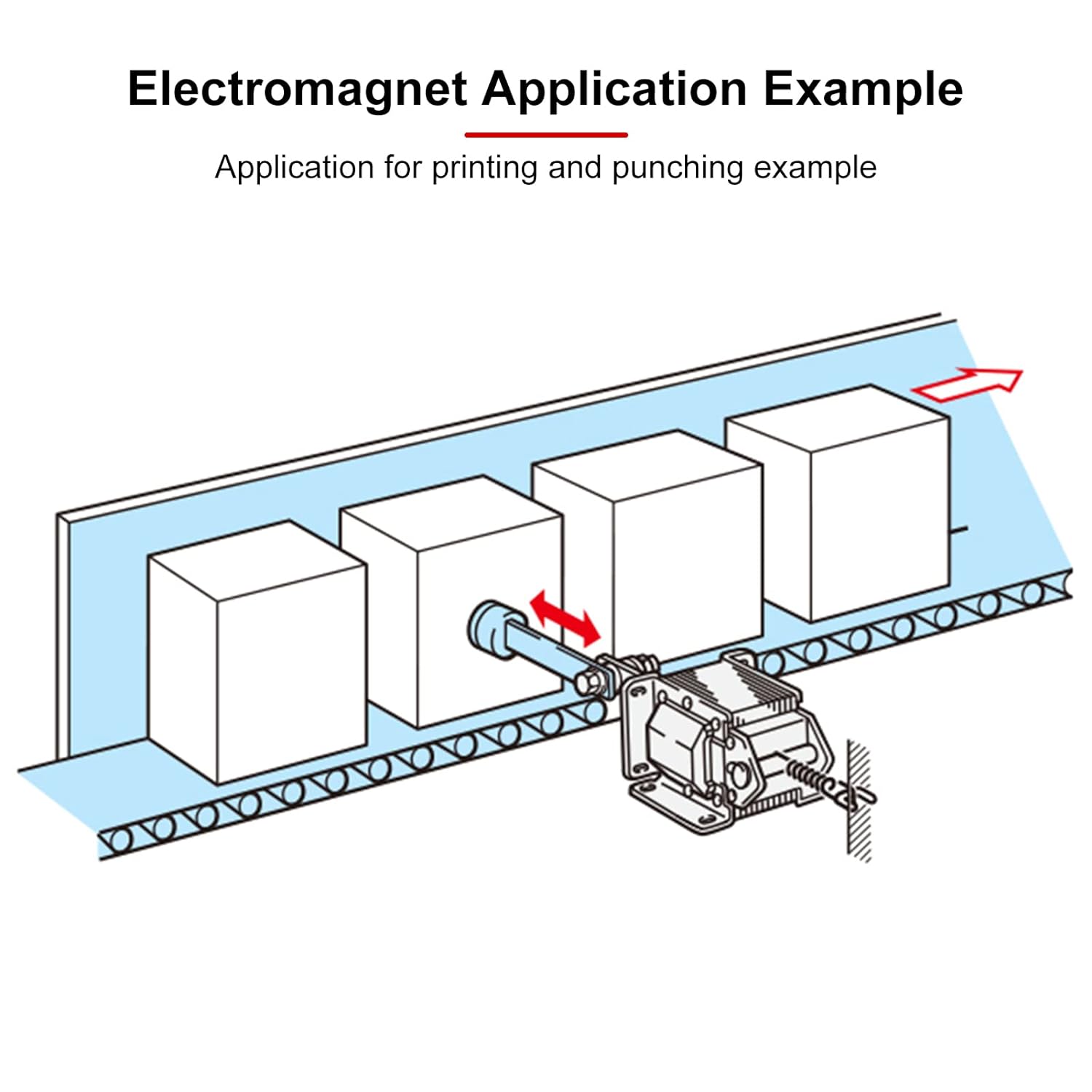 Electromagnet Application Example

Application for printing and punching example