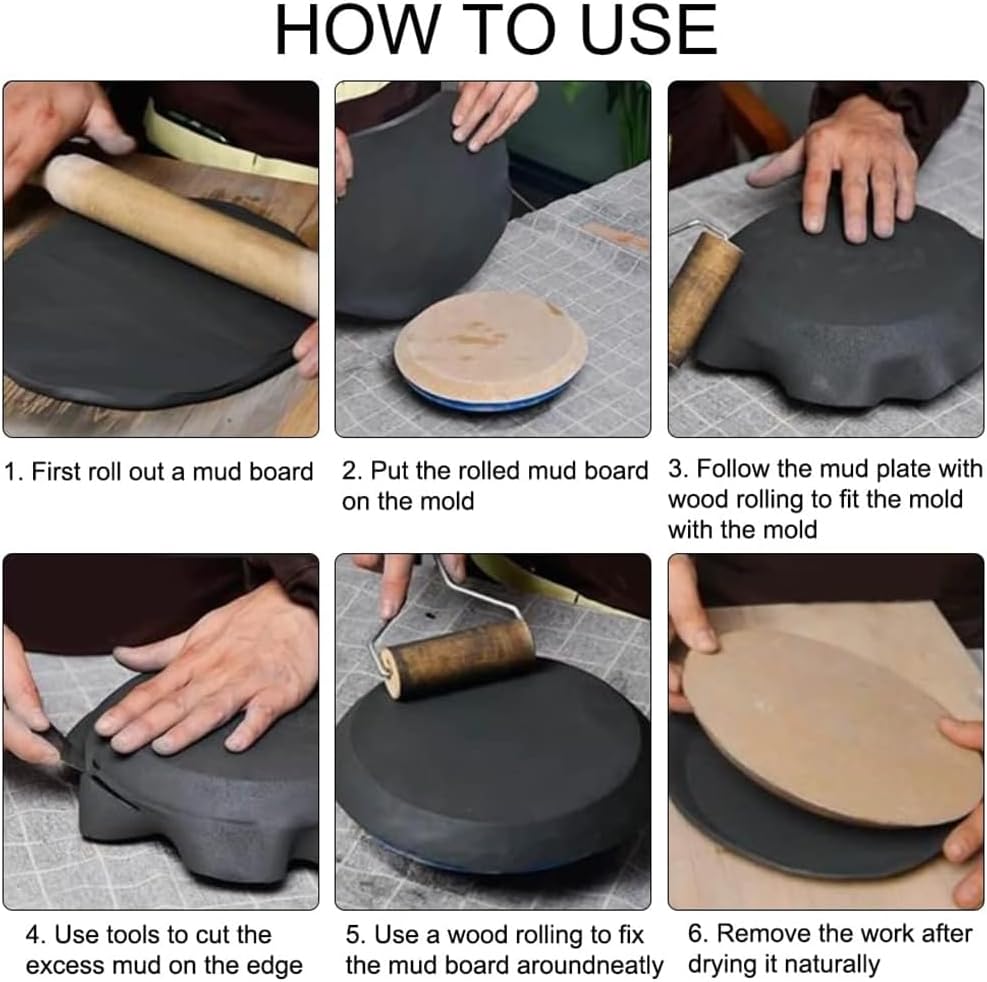 HOW TO USE

1. First roll out a mud board

2. Put the rolled mud board on the mold

3. Follow the mud plate with wood rolling to fit the mold with the mold

4. Use tools to cut the excess mud on the edge

5. Use a wood rolling to fix the mud board aroundneatly

6. Remove the work after drying it naturally