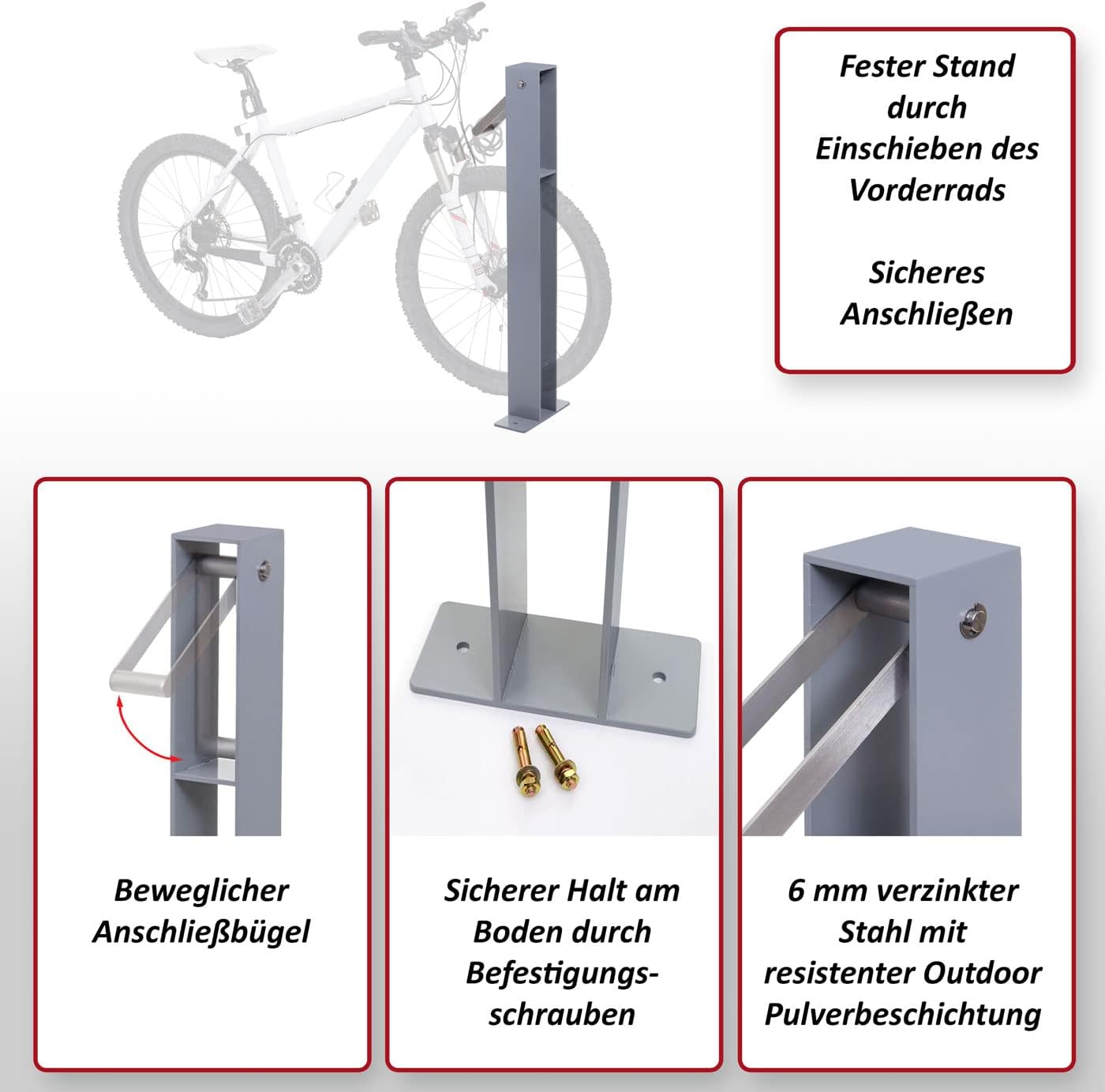 Fester Stand durch Einschieben des Vorderrads

Sicheres Anschließen

Beweglicher Anschließbügel

Sicherer Halt am Boden durch Befestigungsschrauben

6 mm verzinkter Stahl mit resistenter Outdoor Pulverbeschichtung