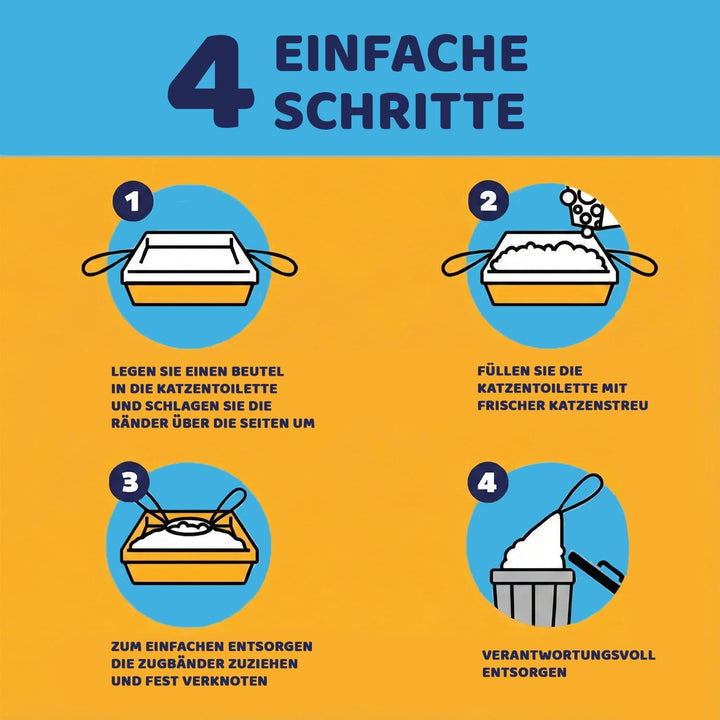 4 EINFACHE SCHRITTE

1

LEGEN SIE EINEN BEUTEL IN DIE KATZENTOILETTE UND SCHLAGEN SIE DIE RÄNDER ÜBER DIE SEITEN UM

2

FÜLLEN SIE DIE KATZENTOILETTE MIT FRISCHER KATZENSTREU

3

ZUM EINFACHEN ENTSORGEN DIE ZUGBÄNDER ZUZIEHEN UND FEST VERKNOTEN

4

VERANTWORTUNGSVOLL ENTSORGEN