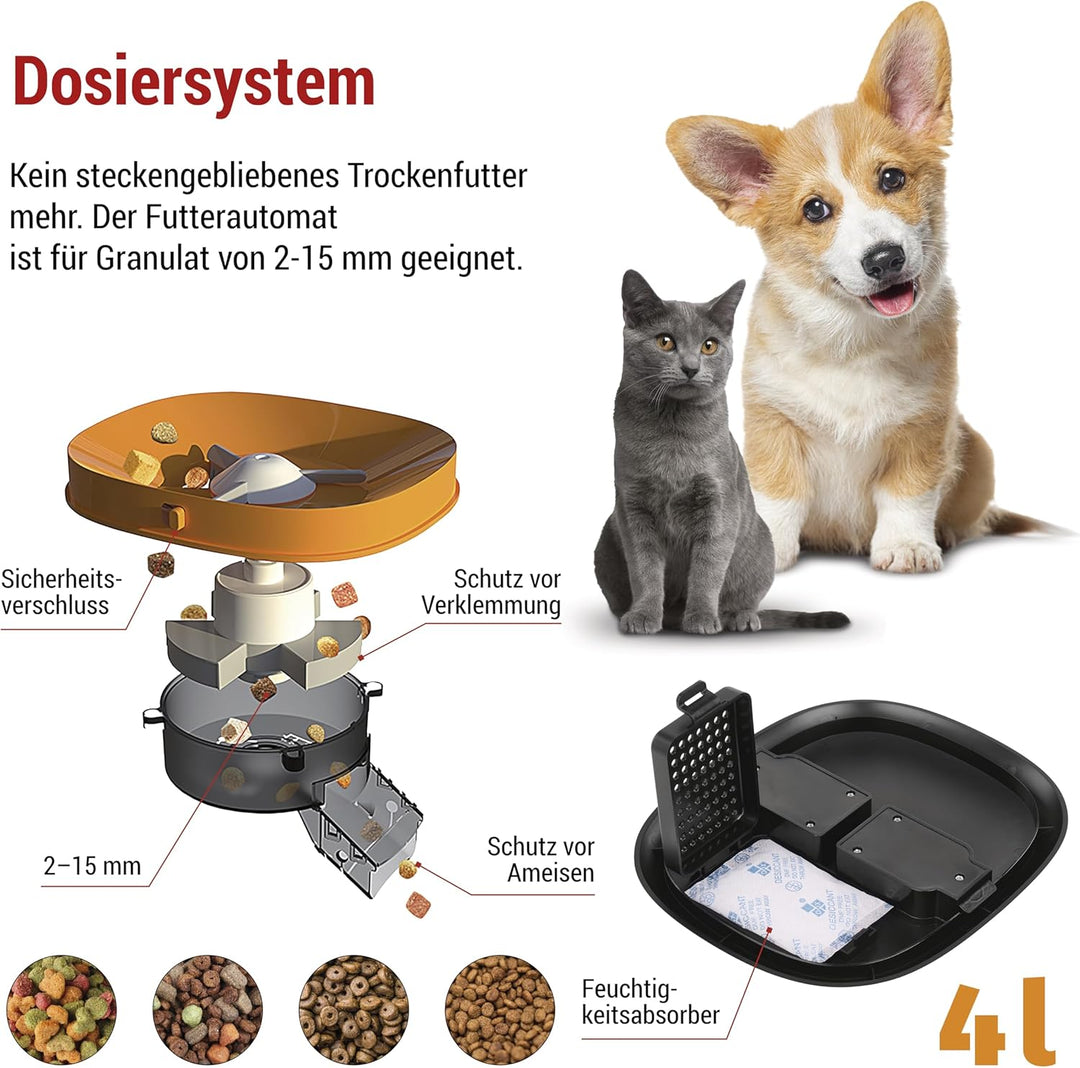 Dosiersystem

Kein steckengebliebenes Trockenfutter mehr. Der Futterautomat ist für Granulat von 2-15 mm geeignet.

Sicherheitsverschluss

Schutz vor Verklemmung

2–15 mm

Schutz vor Ameisen

DESICCANT

Feuchtigkeitsabsorber

4 l