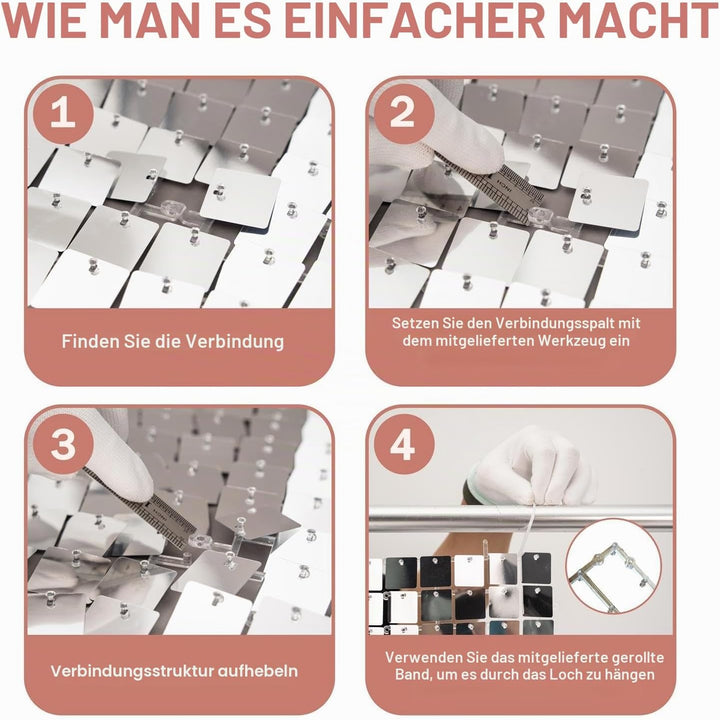 WIE MAN ES EINFACHER MACHT

1

Finden Sie die Verbindung

2

Setzen Sie den Verbindungsspalt mit dem mitgelieferten Werkzeug ein

3

Verbindungsstruktur aufhebeln

4

Verwenden Sie das mitgelieferte gerollte Band, um es durch das Loch zu hängen