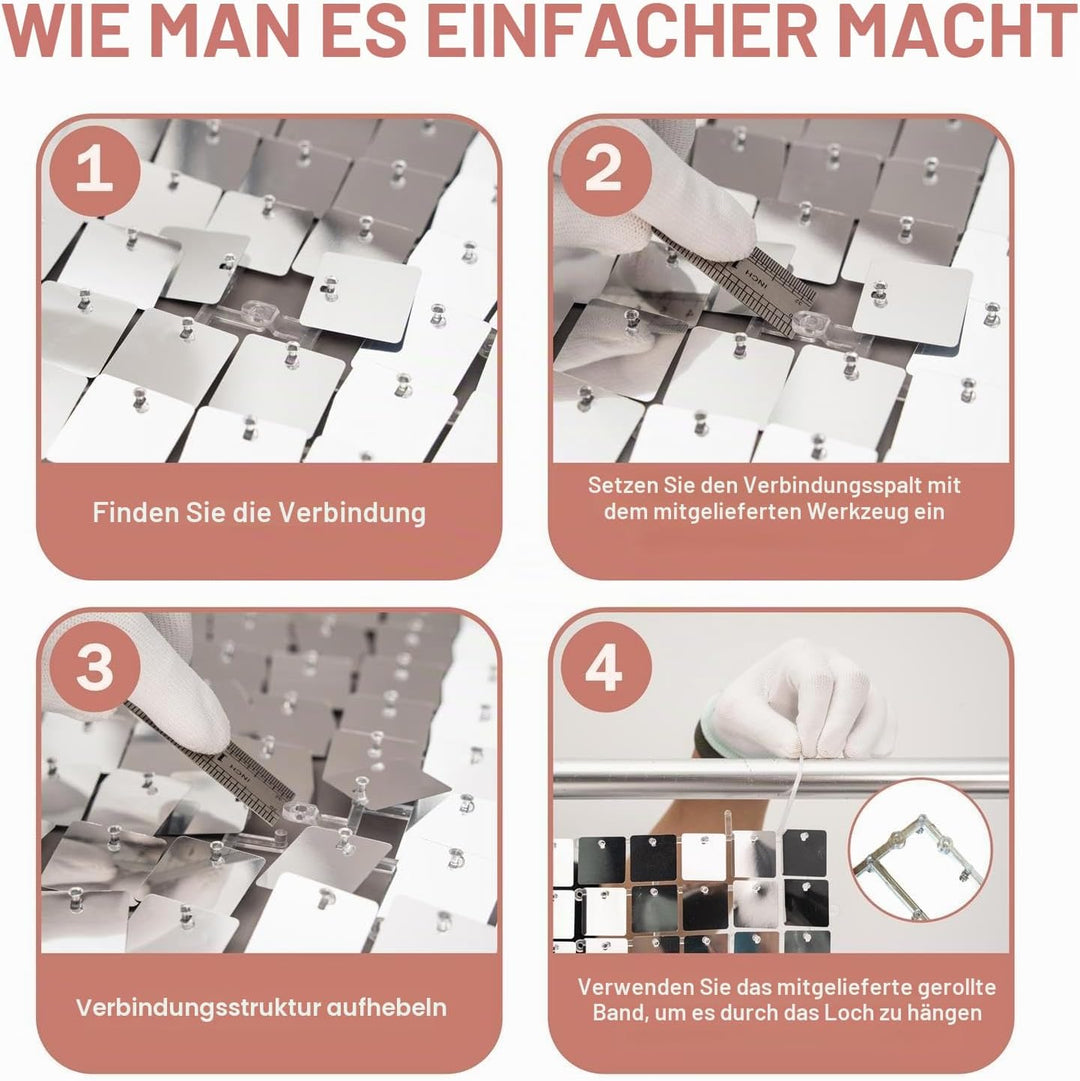 WIE MAN ES EINFACHER MACHT

1

Finden Sie die Verbindung

2

INCH

Setzen Sie den Verbindungsspalt mit dem mitgelieferten Werkzeug ein

3

INCH

Verbindungsstruktur aufhebeln

4

Verwenden Sie das mitgelieferte gerollte Band, um es durch das Loch zu hängen