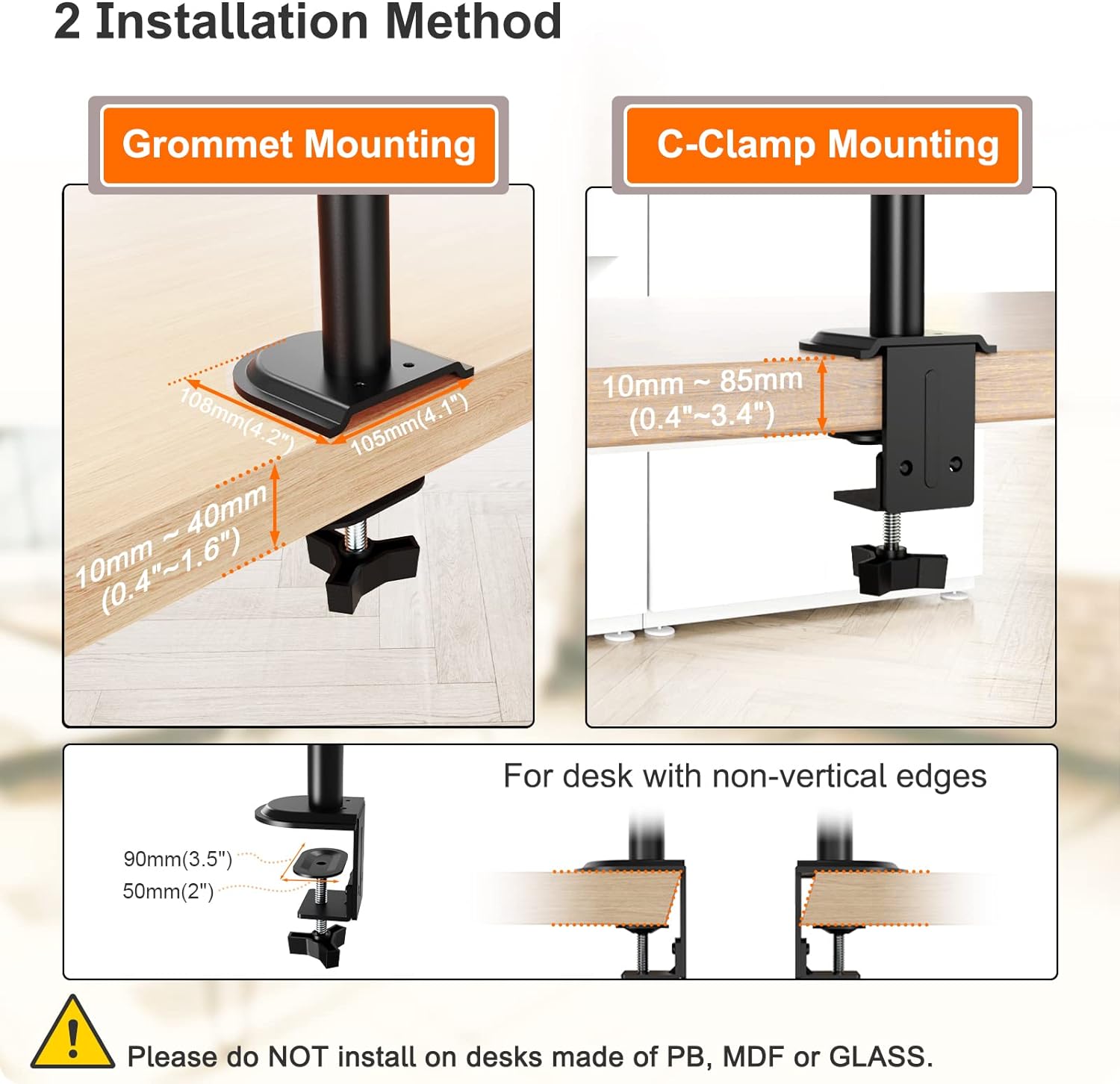 2 Installation Method

Grommet Mounting

108mm(4.2")
105mm(4.1")
10mm ~ 40mm
(0.4"~1.6")

C-Clamp Mounting

10mm ~ 85mm
(0.4"~3.4")

90mm(3.5")
50mm(2")

For desk with non-vertical edges

Please do NOT install on desks made of PB, MDF or GLASS.