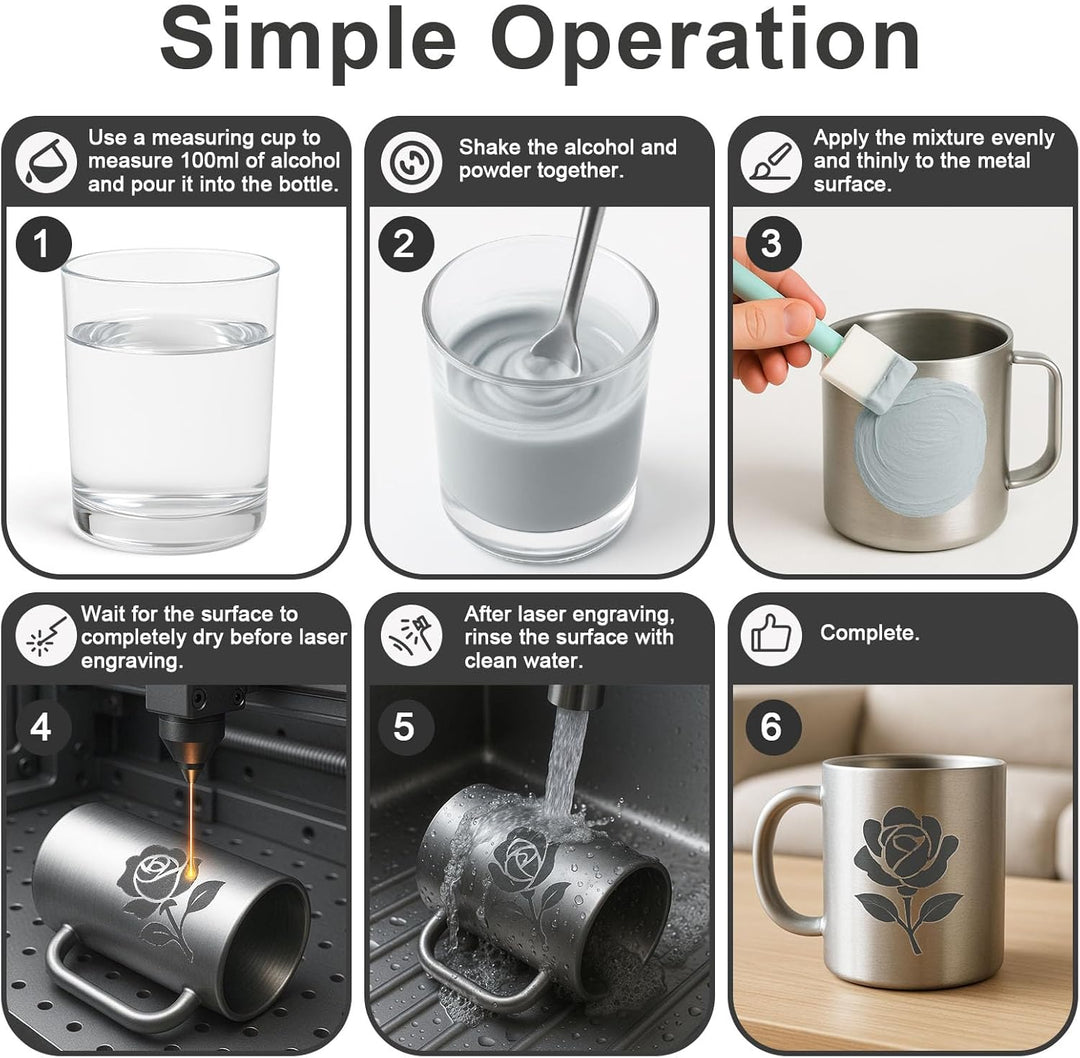 Simple Operation

Use a measuring cup to measure 100ml of alcohol and pour it into the bottle.

1

Shake the alcohol and powder together.

2

Apply the mixture evenly and thinly to the metal surface.

3

Wait for the surface to completely dry before laser engraving.

4

After laser engraving, rinse the surface with clean water.

5

Complete.

6