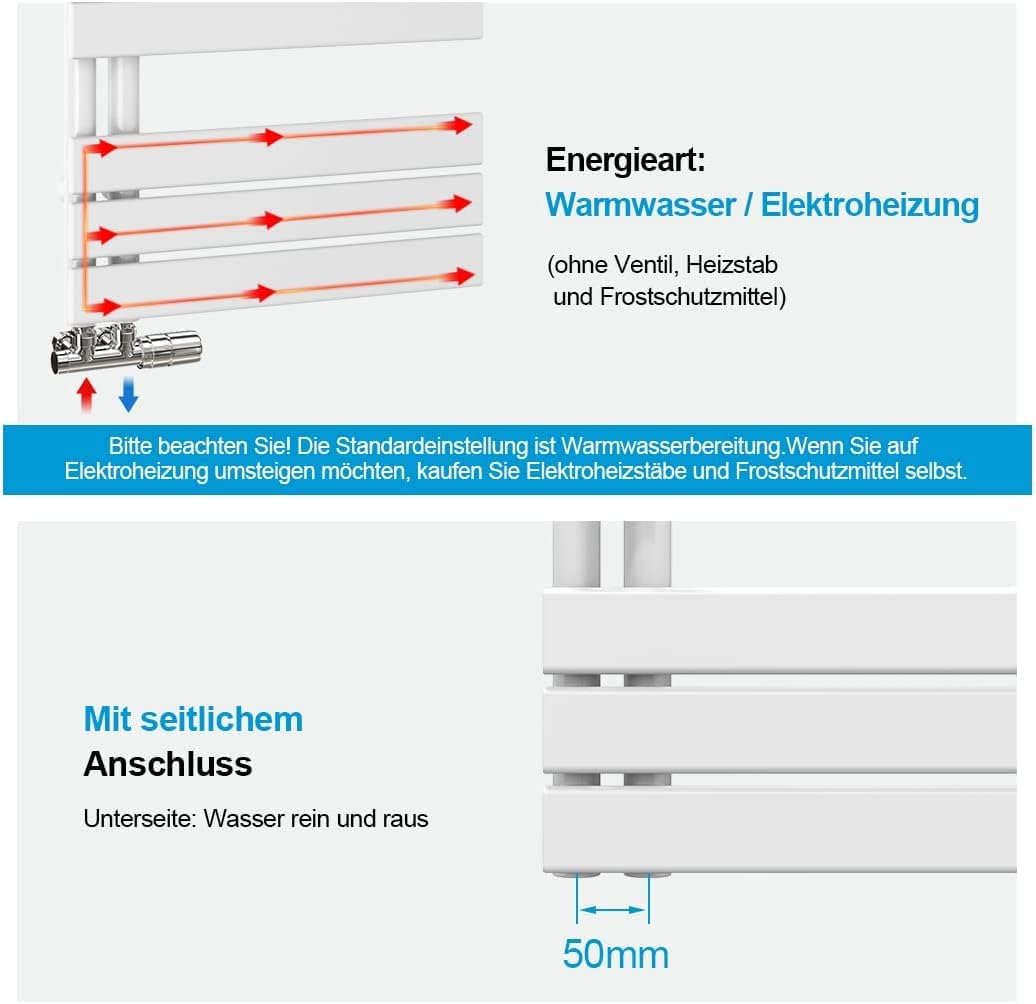 Energieart:
Warmwasser / Elektroheizung

(ohne Ventil, Heizstab und Frostschutzmittel)

Bitte beachten Sie! Die Standardeinstellung ist Warmwasserbereitung.Wenn Sie auf Elektroheizung umsteigen möchten, kaufen Sie Elektroheizstäbe und Frostschutzmittel selbst.

Mit seitlichem
Anschluss

Unterseite: Wasser rein und raus

50mm