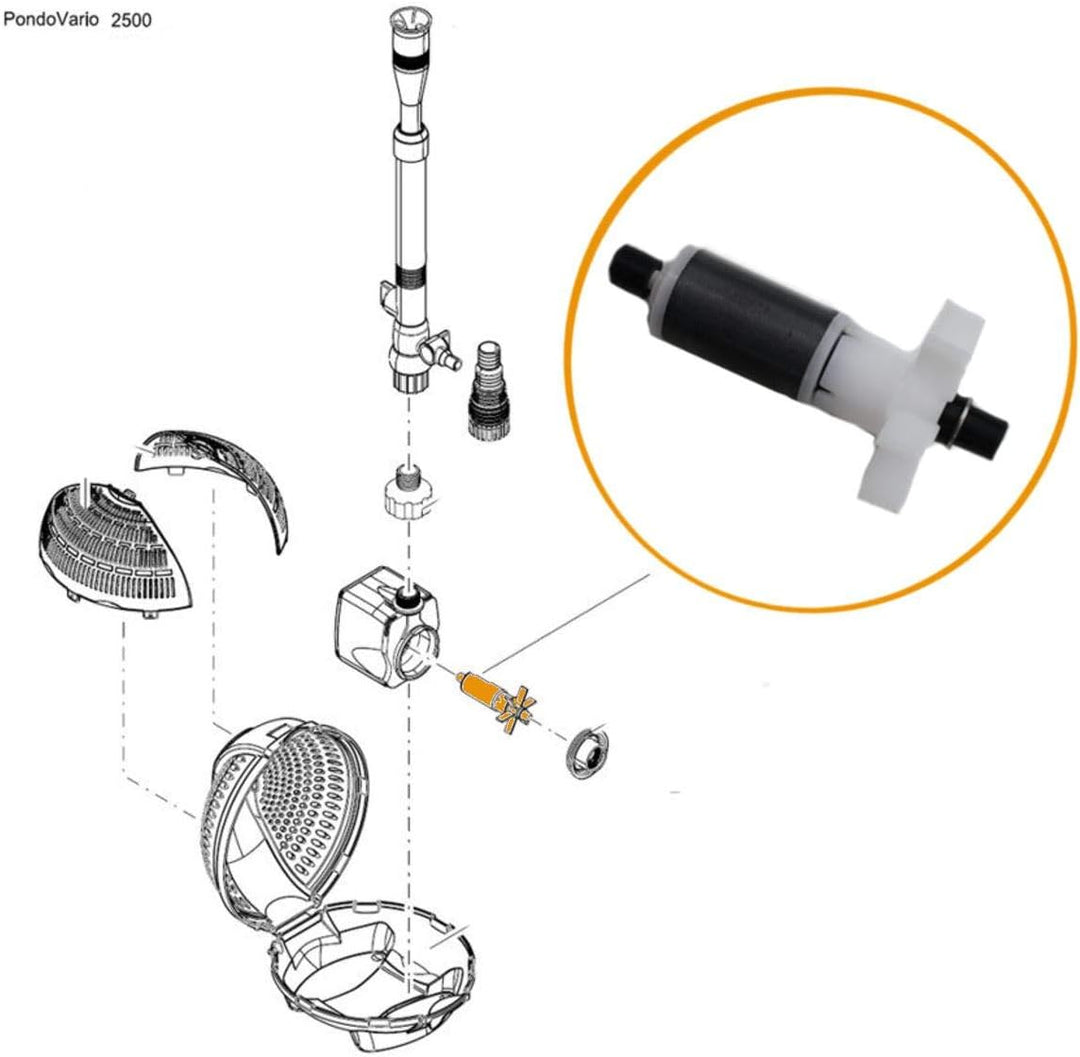 PondoVario 2500