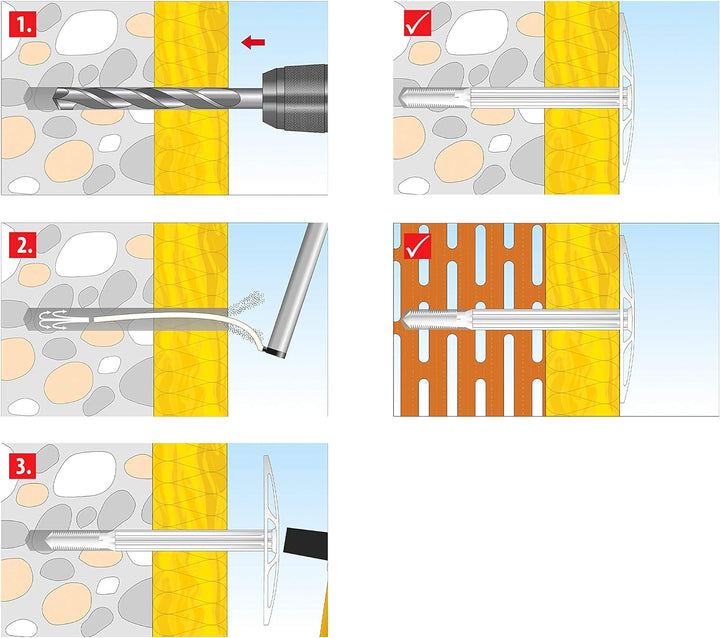 1.

2.

3.