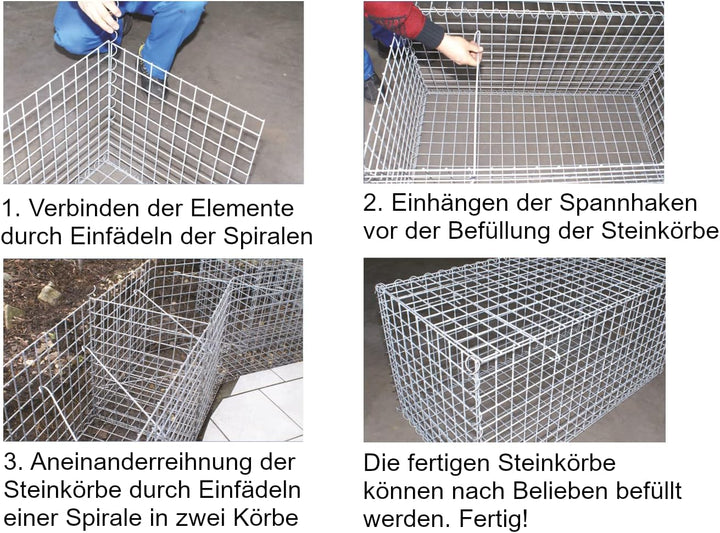 1. Verbinden der Elemente durch Einfädeln der Spiralen

2. Einhängen der Spannhaken vor der Befüllung der Steinkörbe

3. Aneinanderreihnung der Steinkörbe durch Einfädeln einer Spirale in zwei Körbe

Die fertigen Steinkörbe können nach Belieben befüllt werden. Fertig!