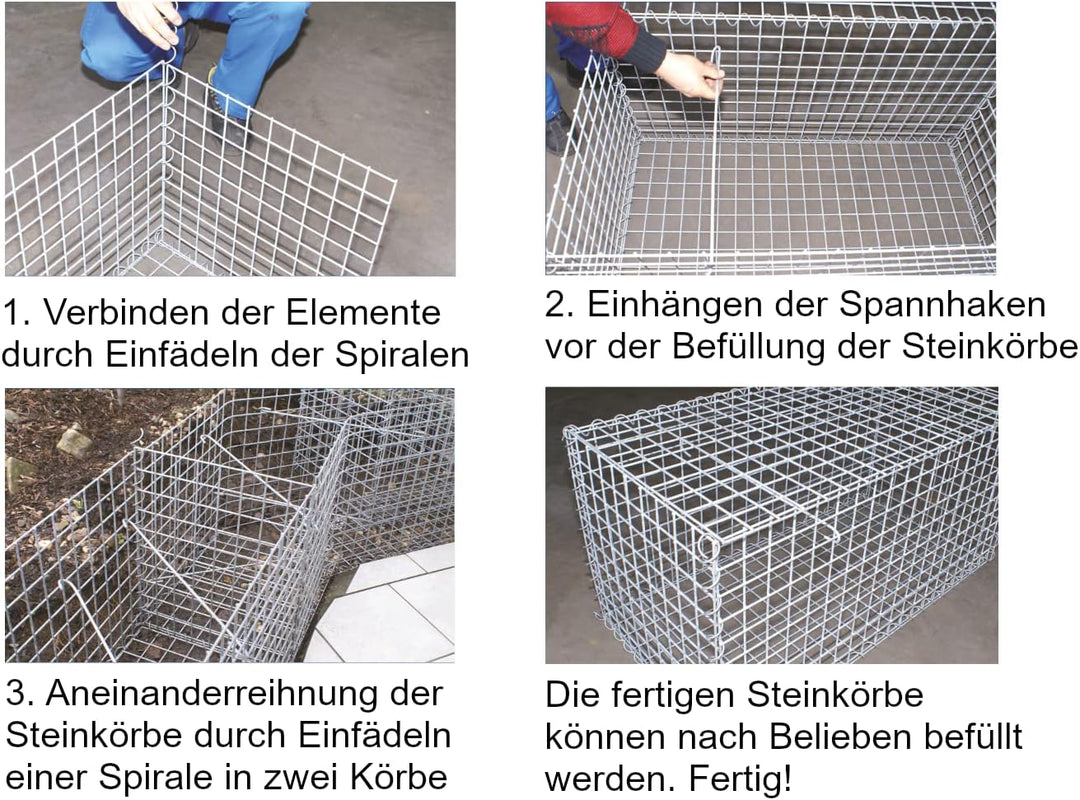 1. Verbinden der Elemente durch Einfädeln der Spiralen

2. Einhängen der Spannhaken vor der Befüllung der Steinkörbe

3. Aneinanderreihnung der Steinkörbe durch Einfädeln einer Spirale in zwei Körbe

Die fertigen Steinkörbe können nach Belieben befüllt werden. Fertig!