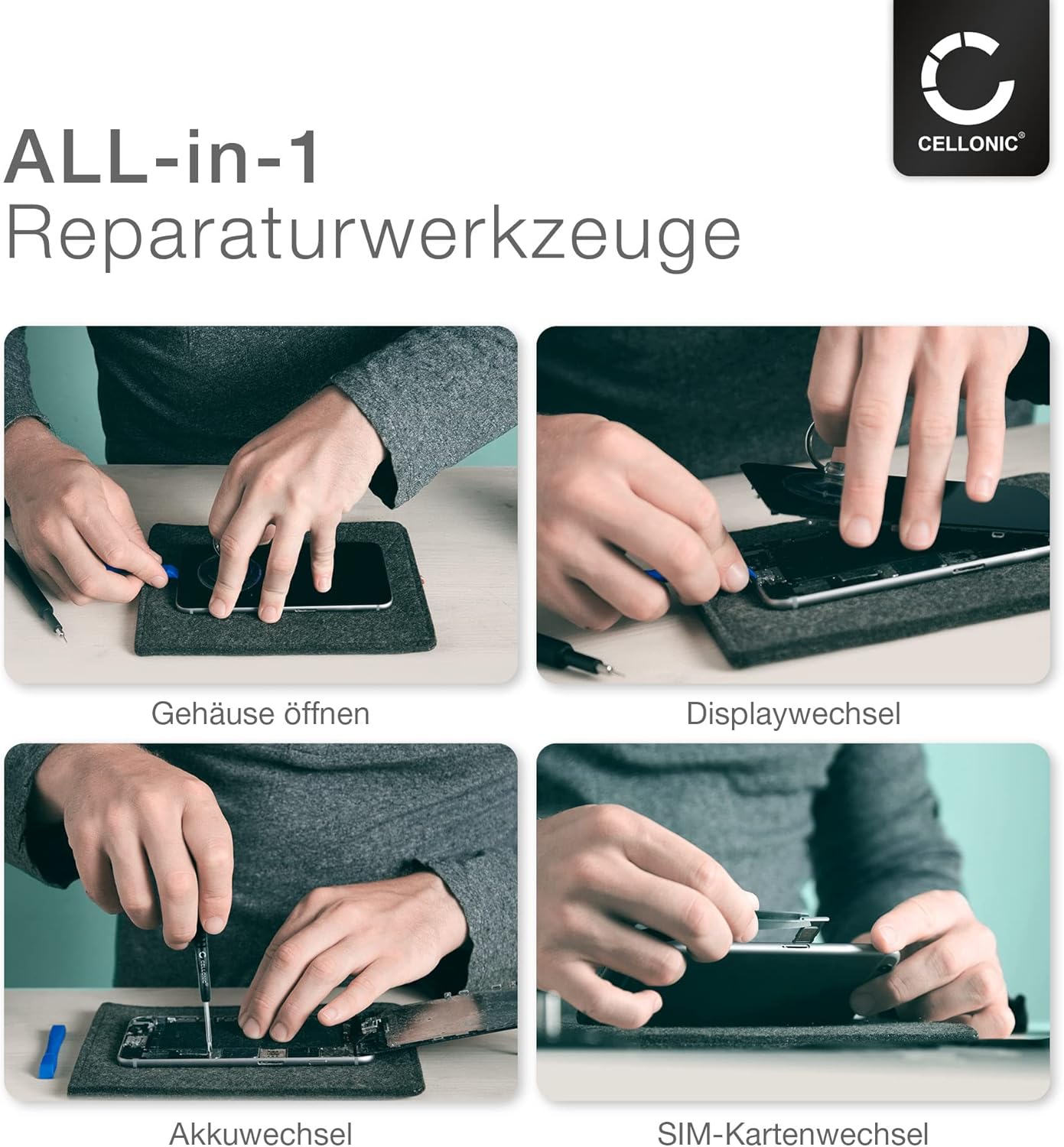 CELLONIC®

ALL-in-1
Reparaturwerkzeuge

Gehäuse öffnen

Displaywechsel

CELLONIC

Akkuwechsel

SIM-Kartenwechsel