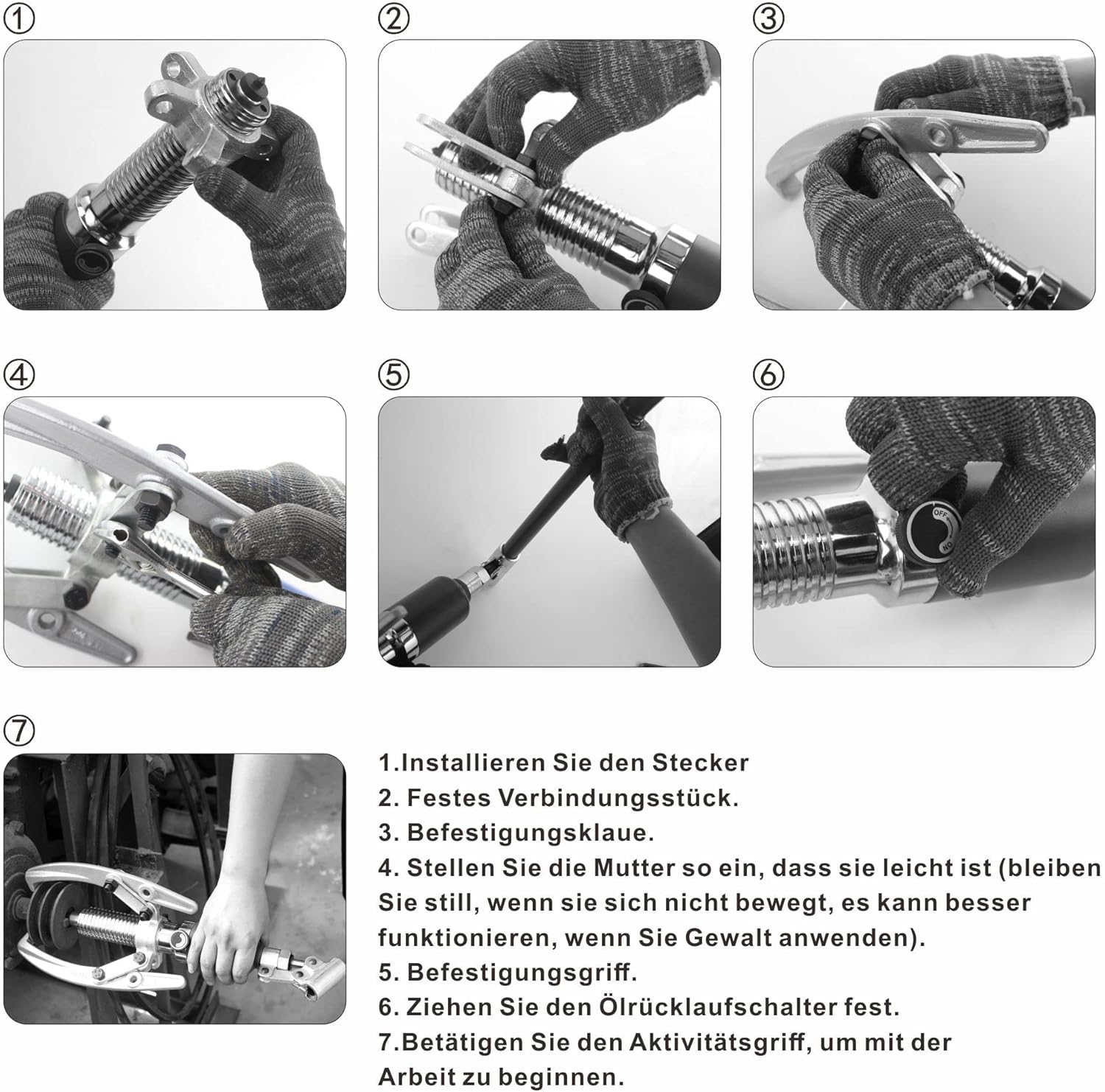 ①

②

③

④

⑤

⑥

OFF
ON

⑦

1.Installieren Sie den Stecker
2. Festes Verbindungsstück.
3. Befestigungsklaue.
4. Stellen Sie die Mutter so ein, dass sie leicht ist (bleiben Sie still, wenn sie sich nicht bewegt, es kann besser funktionieren, wenn Sie Gewalt anwenden).
5. Befestigungsgriff.
6. Ziehen Sie den Ölrücklaufschalter fest.
7.Betätigen Sie den Aktivitätsgriff, um mit der Arbeit zu beginnen.