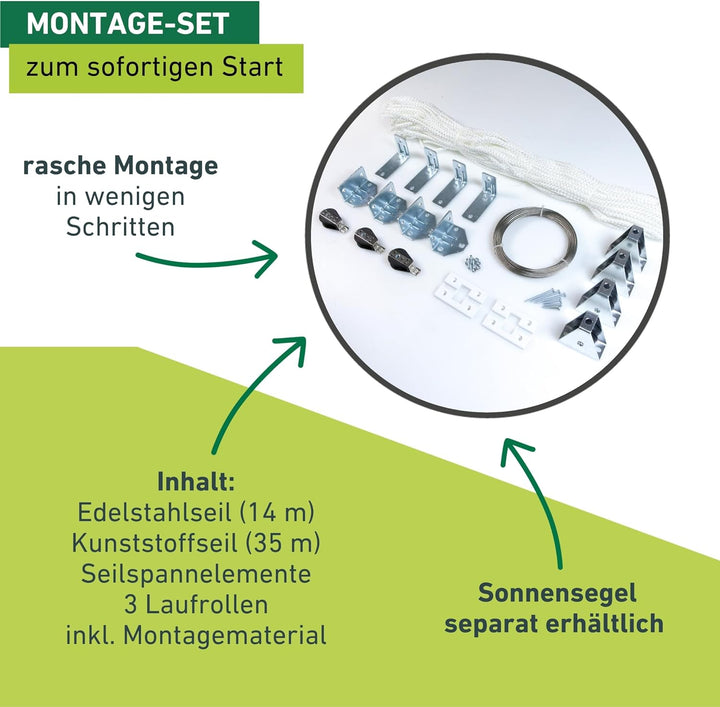 MONTAGE-SET

zum sofortigen Start

rasche Montage
in wenigen
Schritten

Inhalt:
Edelstahlseil (14 m)
Kunststoffseil (35 m)
Seilspannelemente
3 Laufrollen
inkl. Montagematerial

Sonnensegel
separat erhältlich