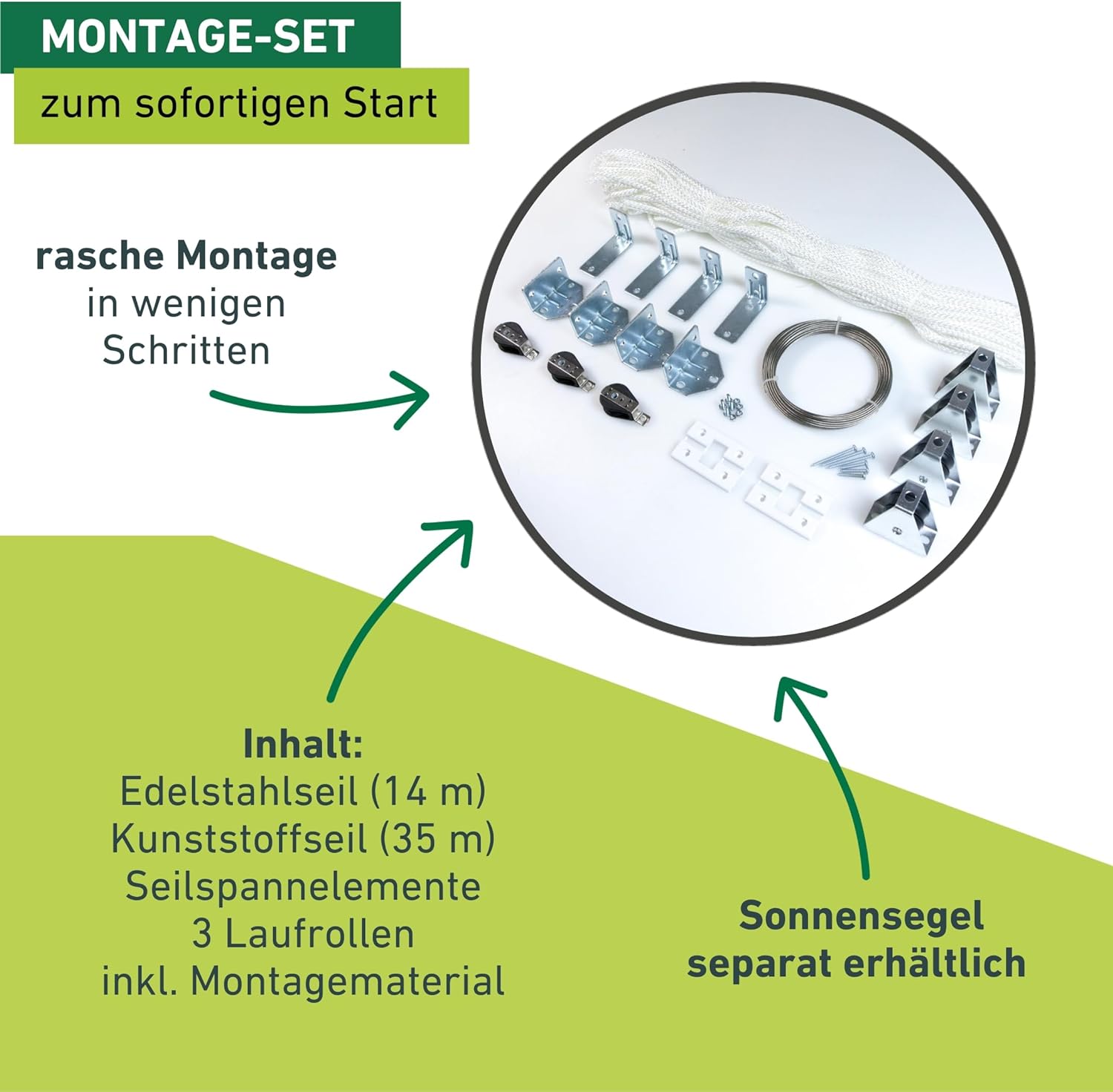 MONTAGE-SET

zum sofortigen Start

rasche Montage
in wenigen
Schritten

Inhalt:
Edelstahlseil (14 m)
Kunststoffseil (35 m)
Seilspannelemente
3 Laufrollen
inkl. Montagematerial

Sonnensegel
separat erhältlich