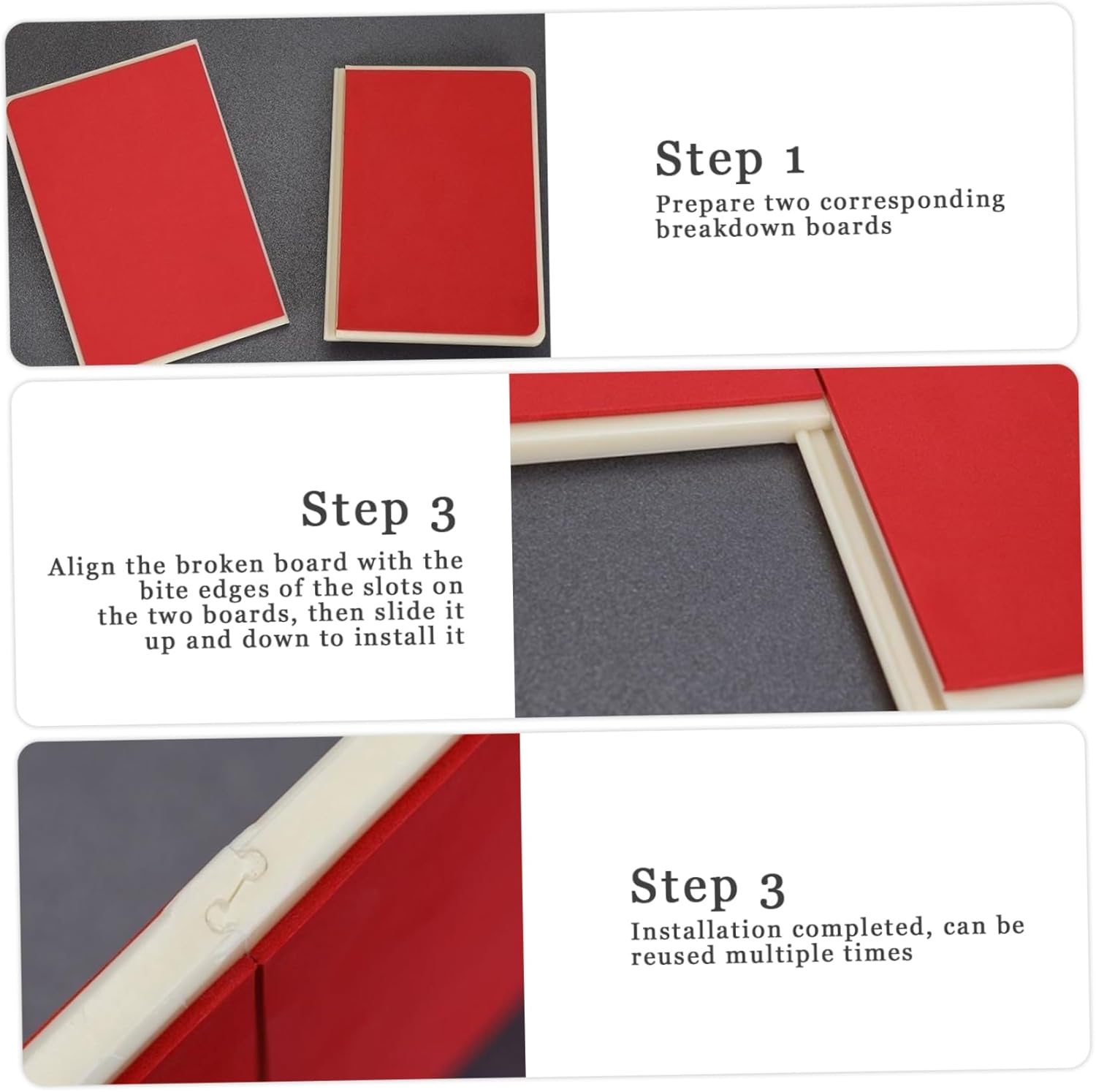 Step 1
Prepare two corresponding breakdown boards

Step 3
Align the broken board with the bite edges of the slots on the two boards, then slide it up and down to install it

Step 3
Installation completed, can be reused multiple times