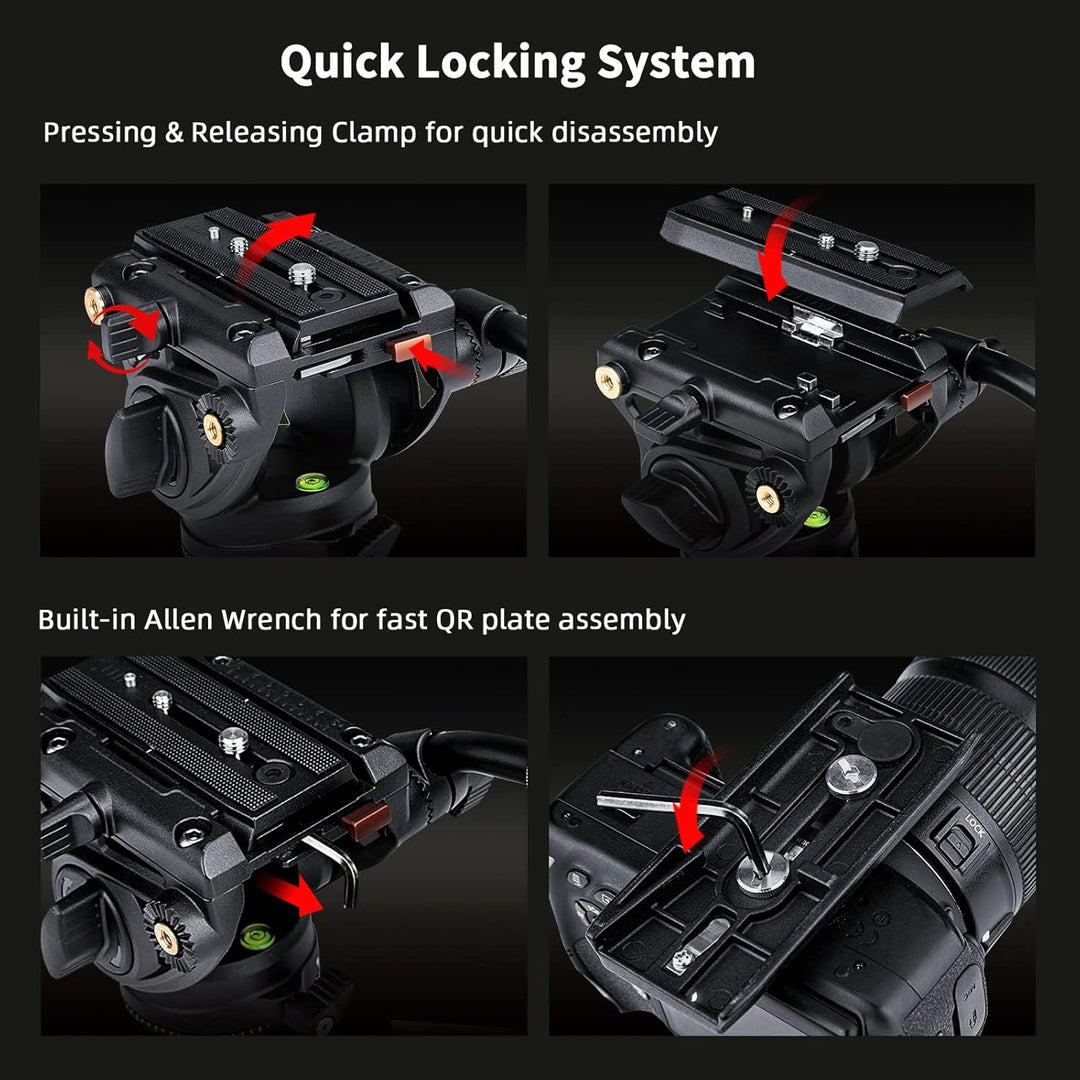 Quick Locking System

Pressing & Releasing Clamp for quick disassembly

Built-in Allen Wrench for fast QR plate assembly

LOCK