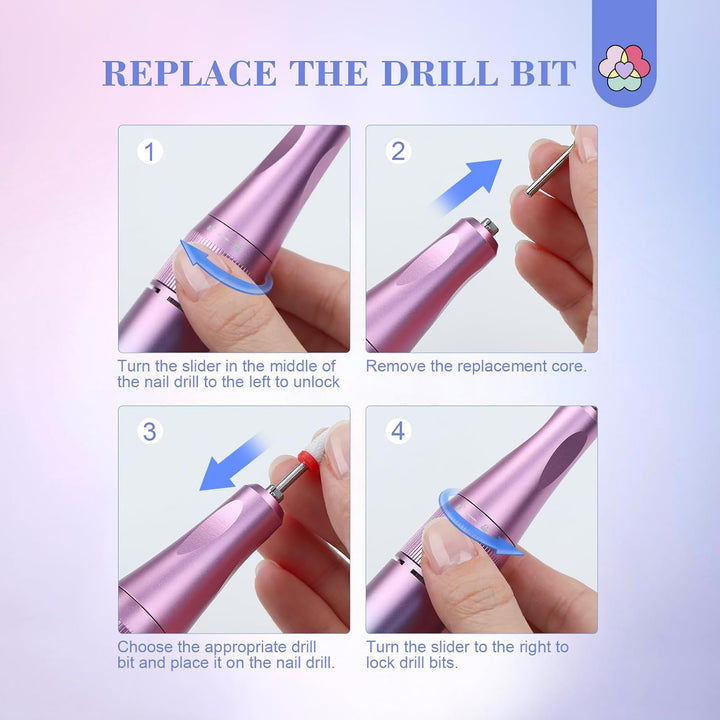 REPLACE THE DRILL BIT

1

Turn the slider in the middle of the nail drill to the left to unlock

2

Remove the replacement core.

3

Choose the appropriate drill bit and place it on the nail drill.

4

Turn the slider to the right to lock drill bits.