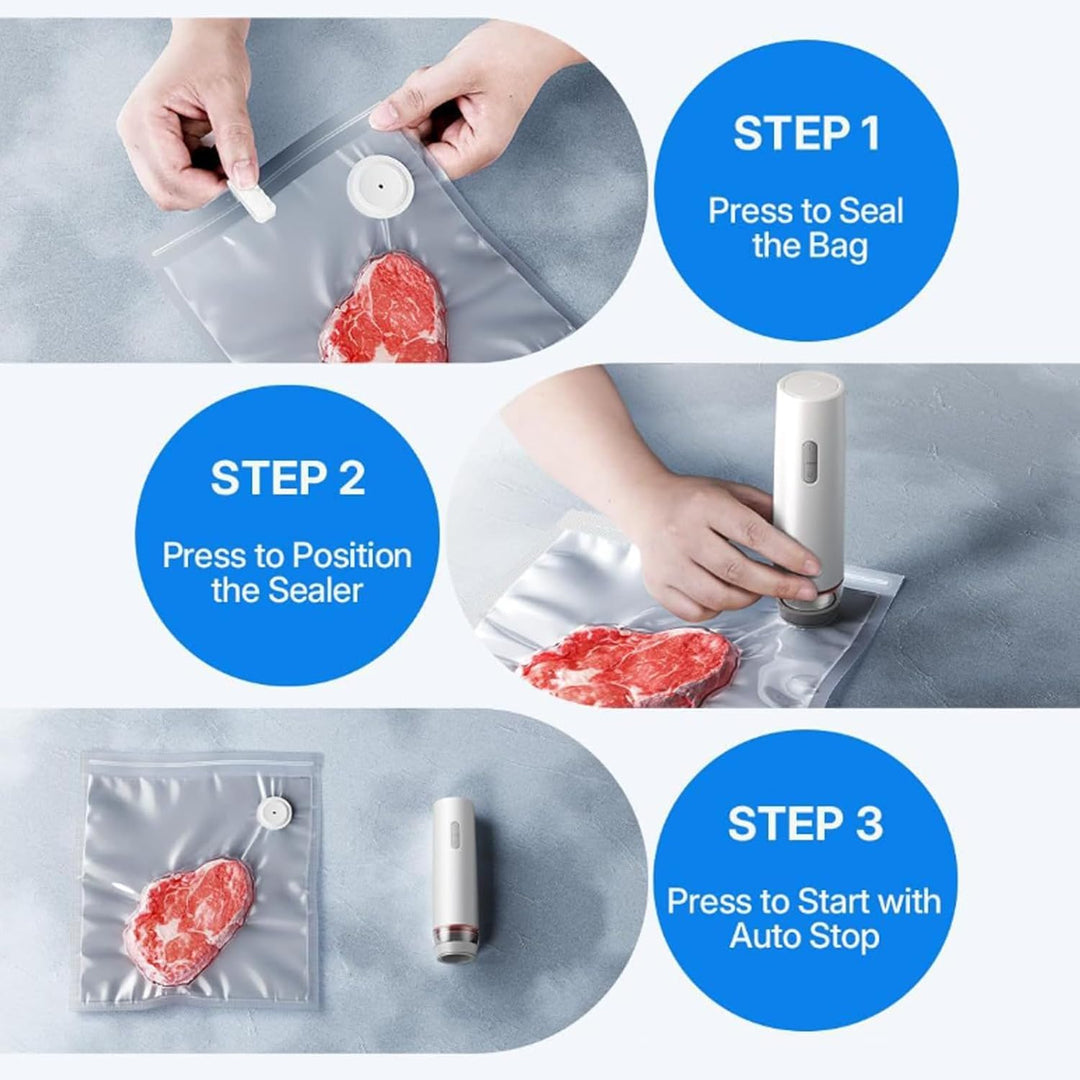 STEP 1

Press to Seal the Bag

STEP 2

Press to Position the Sealer

STEP 3

Press to Start with Auto Stop