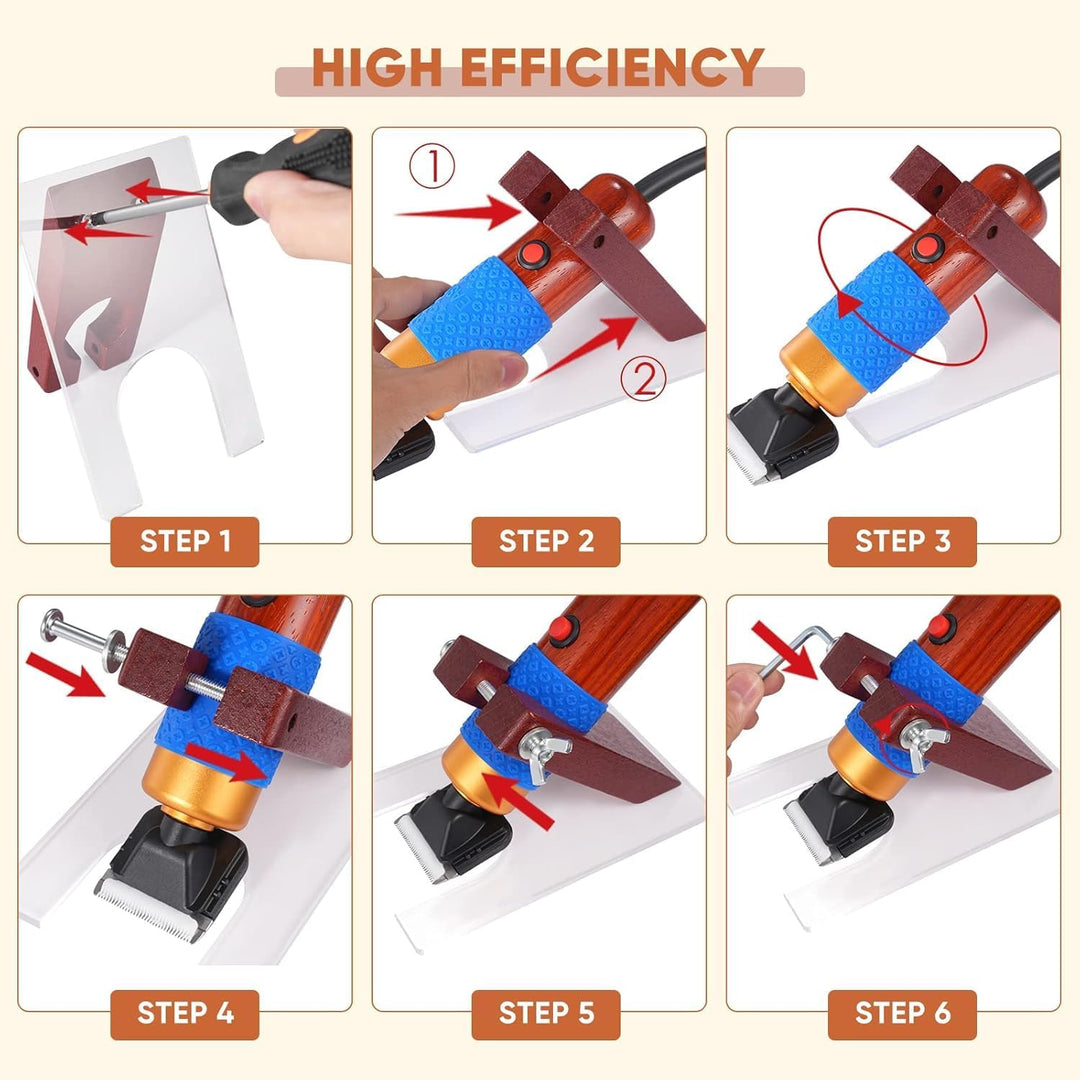 HIGH EFFICIENCY

STEP 1

①

②

STEP 2

STEP 3

STEP 4

STEP 5

STEP 6